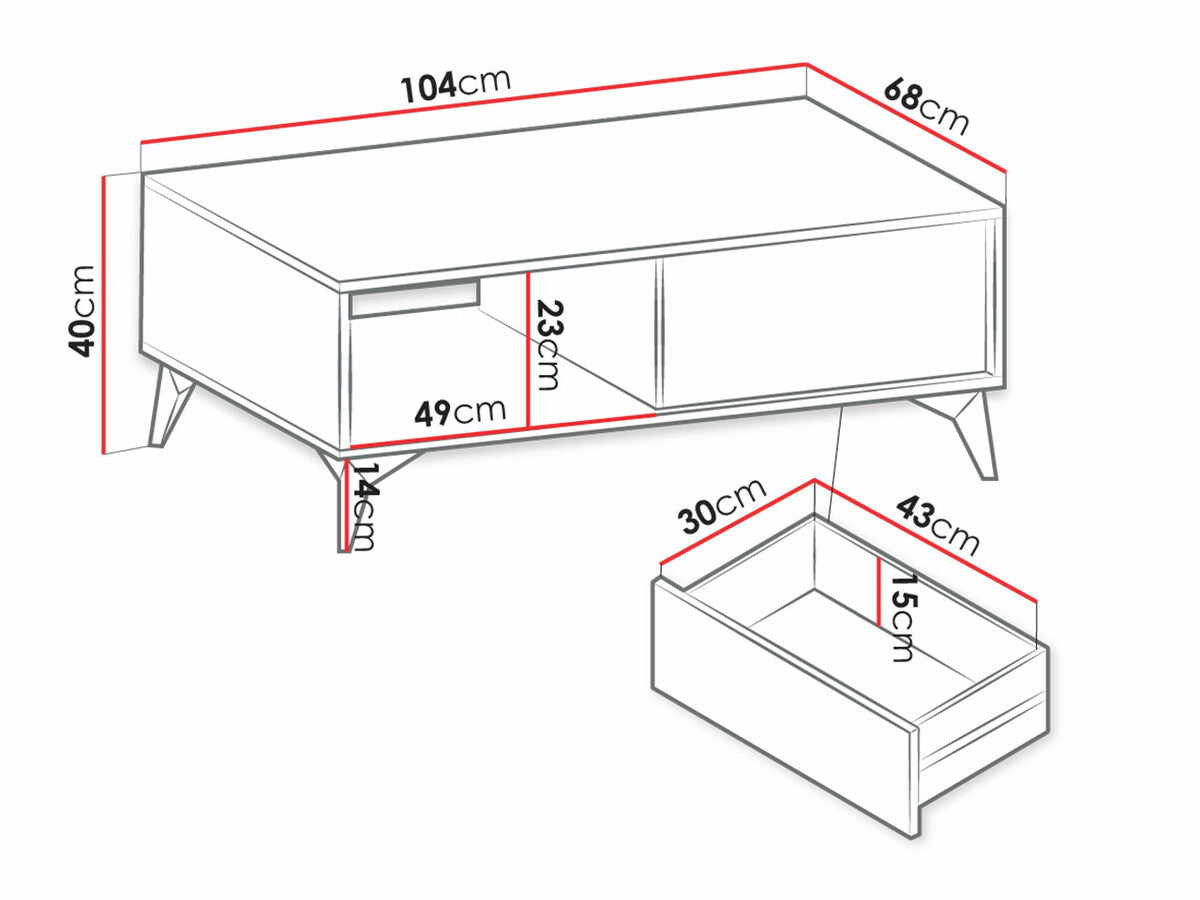 104cm
68cm
40cm
23cm
49cm
14cm
30cm
43cm
15cm