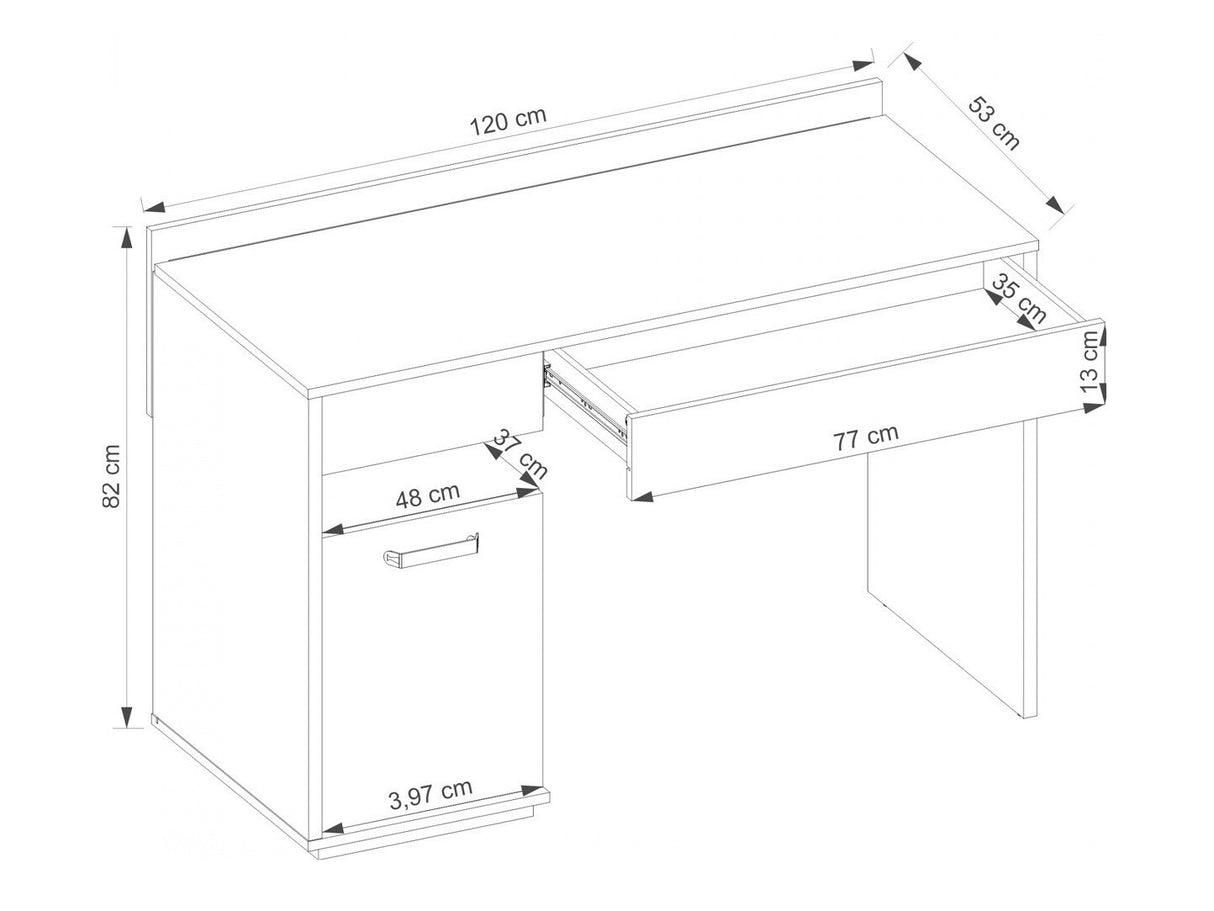 120 cm

53 cm

82 cm

35 cm

13 cm

77 cm

37 cm

48 cm

3,97 cm