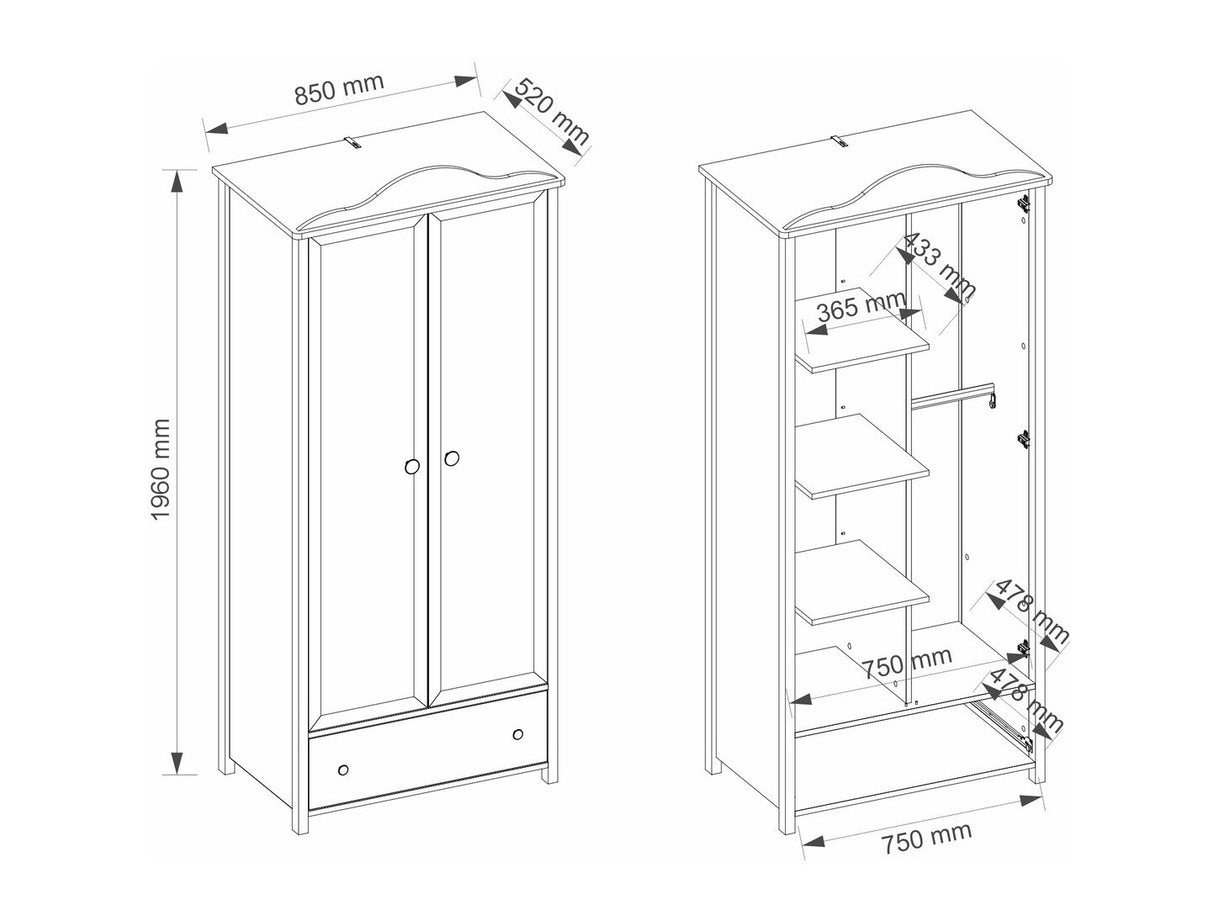 850 mm
520 mm
1960 mm
433 mm
365 mm
478 mm
750 mm
478 mm
750 mm