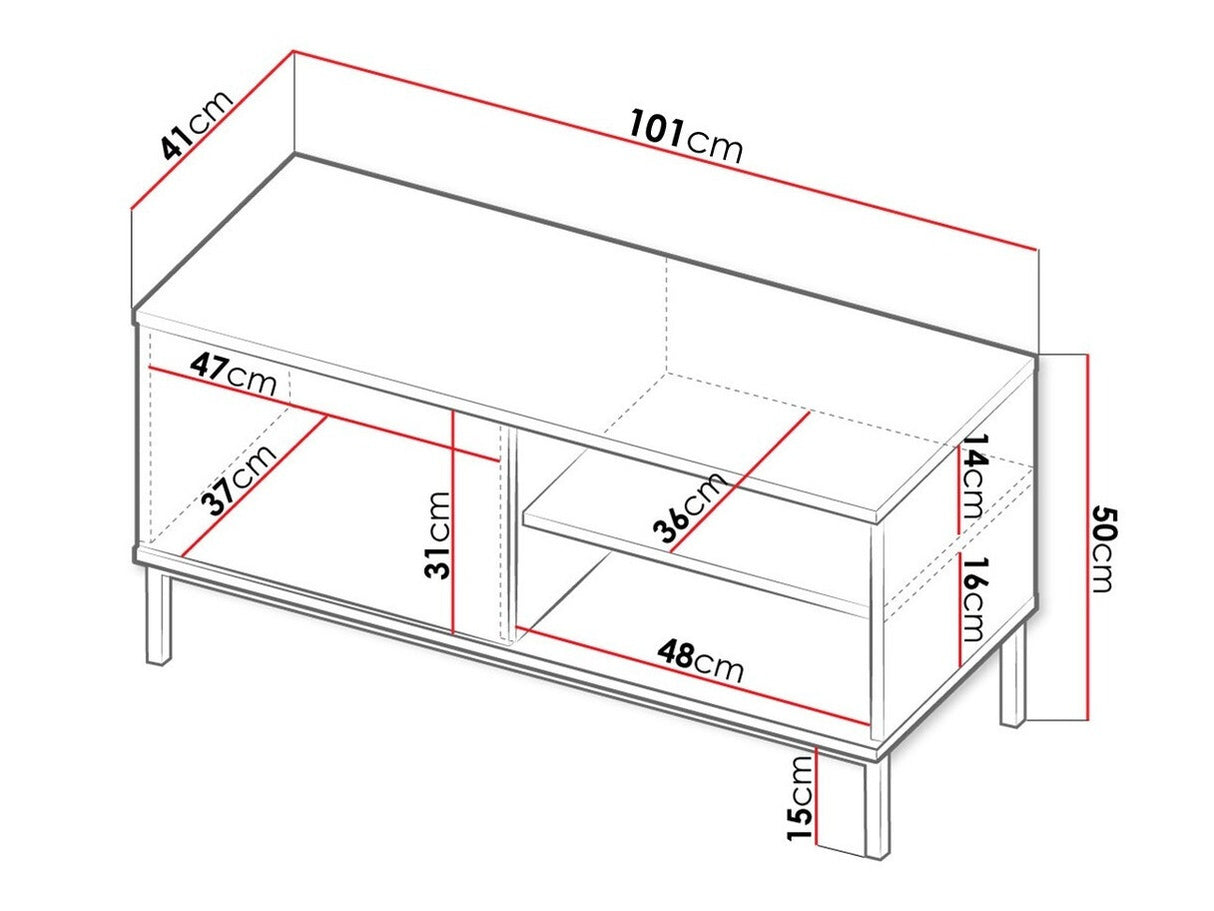 41cm
101cm
47cm
37cm
31cm
36cm
14cm
16cm
50cm
48cm
15cm