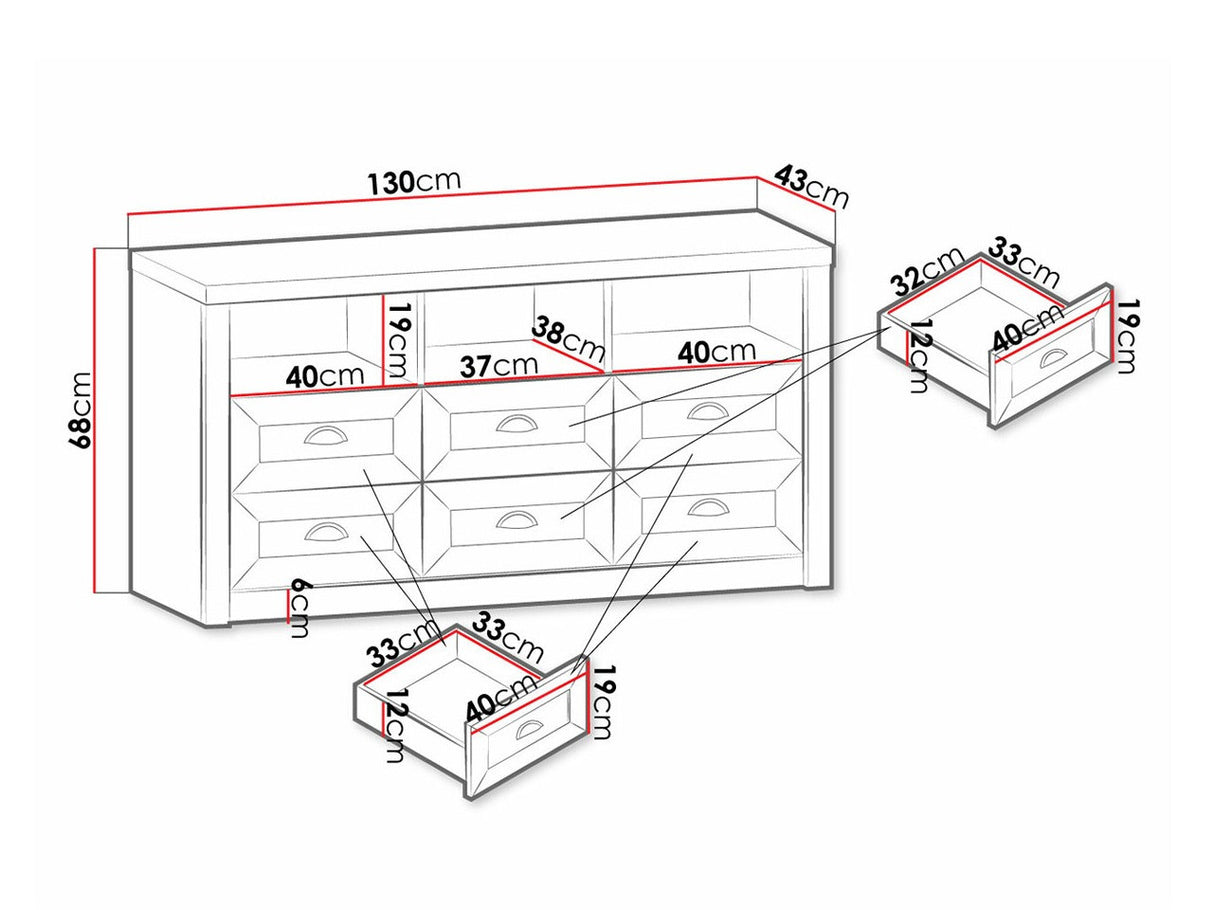 130cm
43cm
68cm
19cm
38cm
40cm
37cm
40cm
6cm
32cm
33cm
12cm
40cm
19cm
33cm
33cm
12cm
40cm
19cm