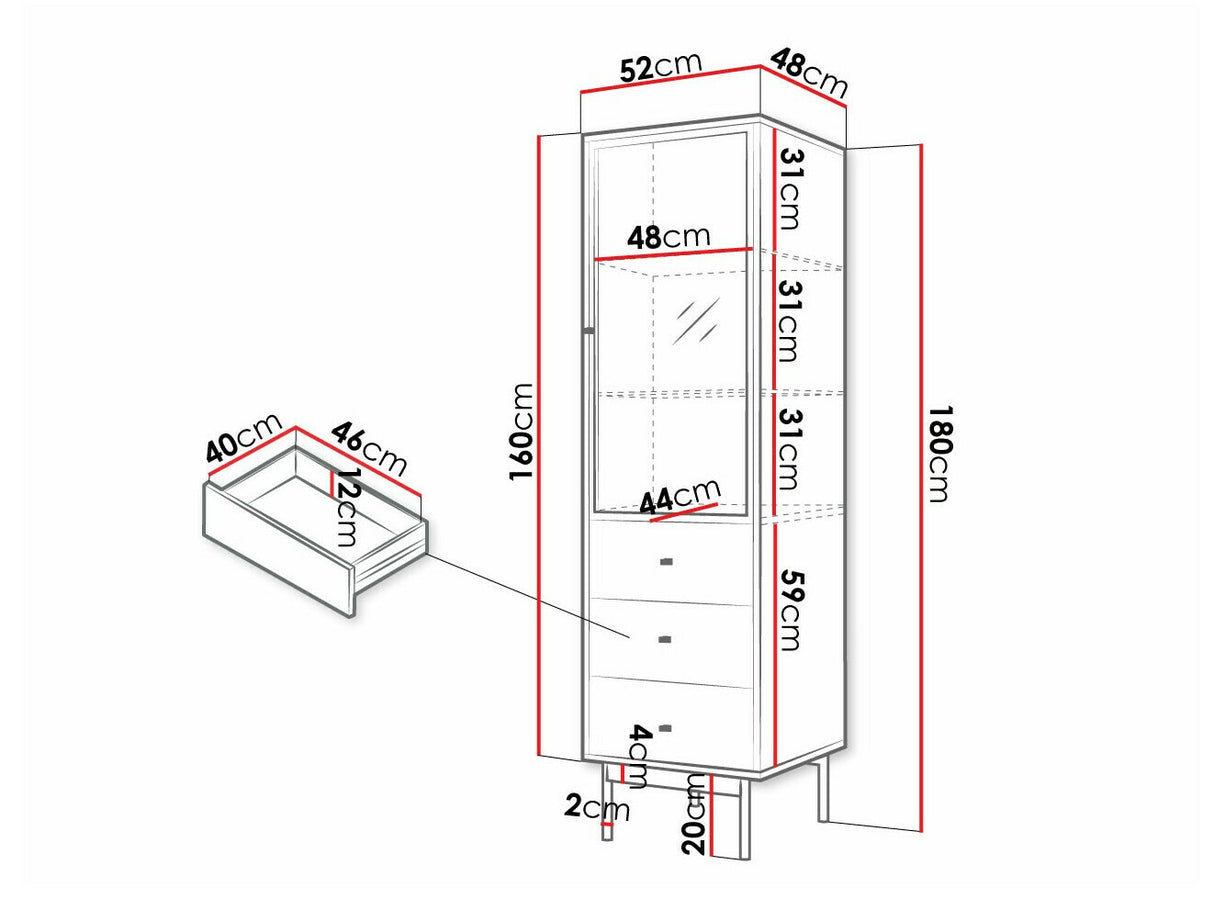 52cm
48cm
31cm
48cm
31cm
31cm
44cm
59cm
160cm
180cm
40cm
46cm
12cm
4cm
2cm
20cm