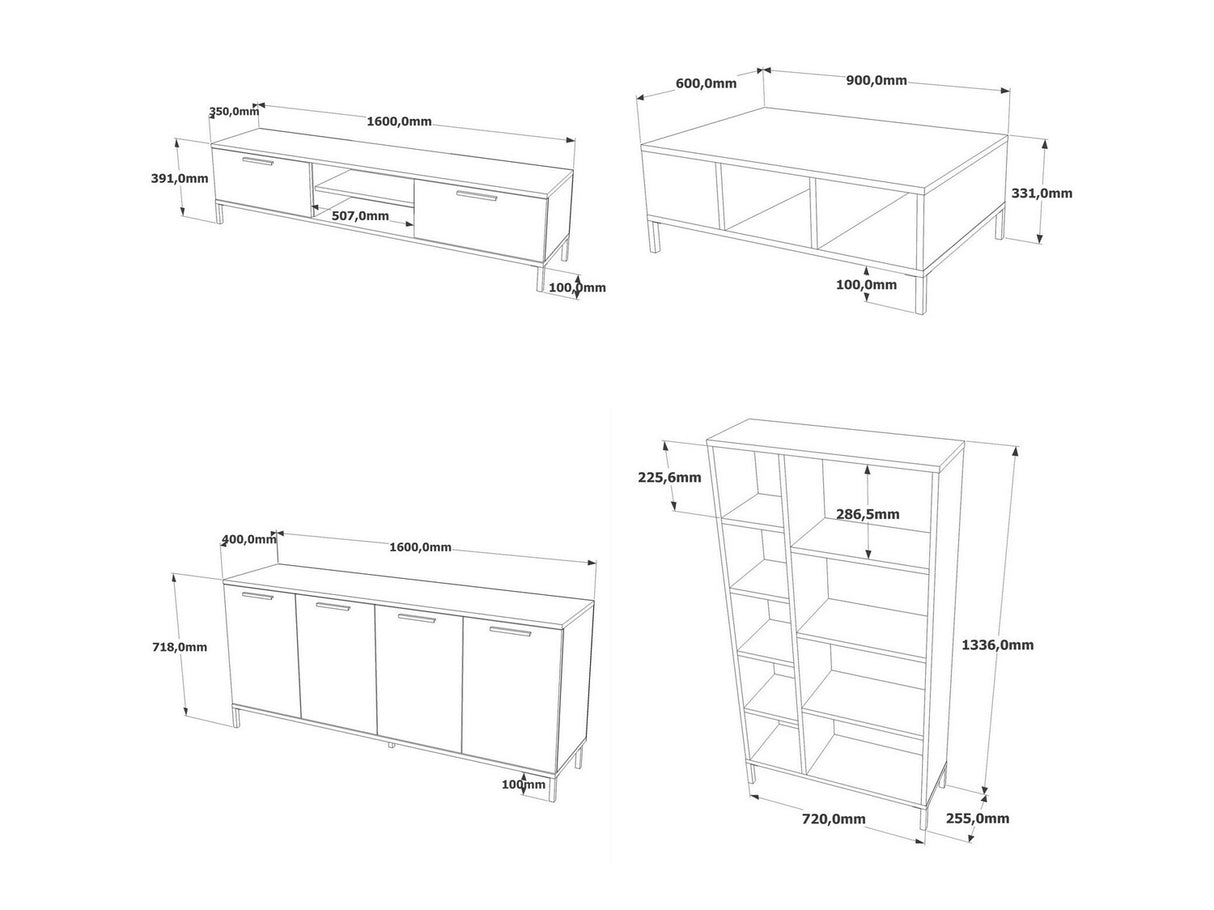 350,0mm
1600,0mm
391,0mm
507,0mm
100,0mm

600,0mm
900,0mm
331,0mm
100,0mm

400,0mm
1600,0mm
718,0mm
100mm

225,6mm
286,5mm
1336,0mm
720,0mm
255,0mm