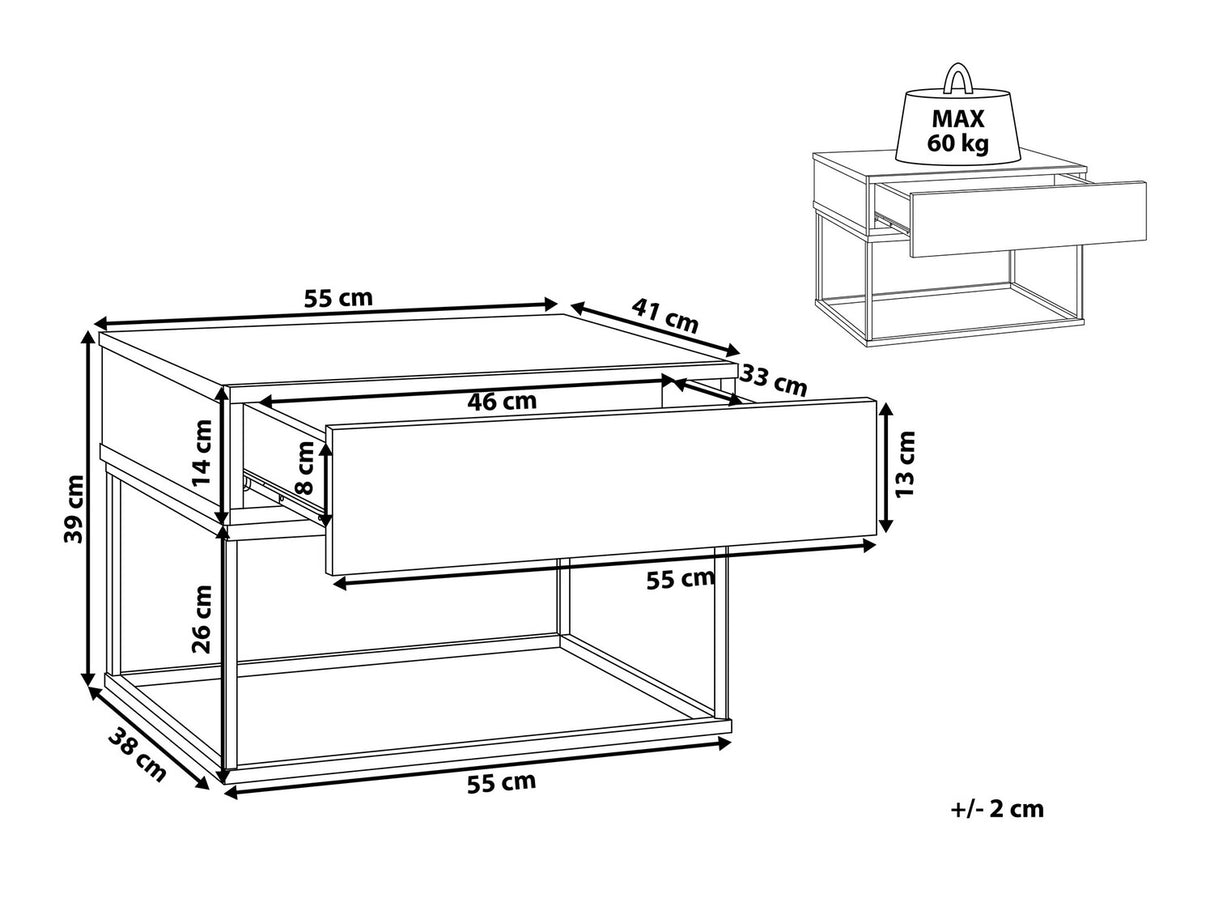 MAX
60 kg

55 cm
41 cm
33 cm
46 cm
14 cm
8 cm
13 cm
39 cm
55 cm
26 cm
38 cm
55 cm

+/- 2 cm