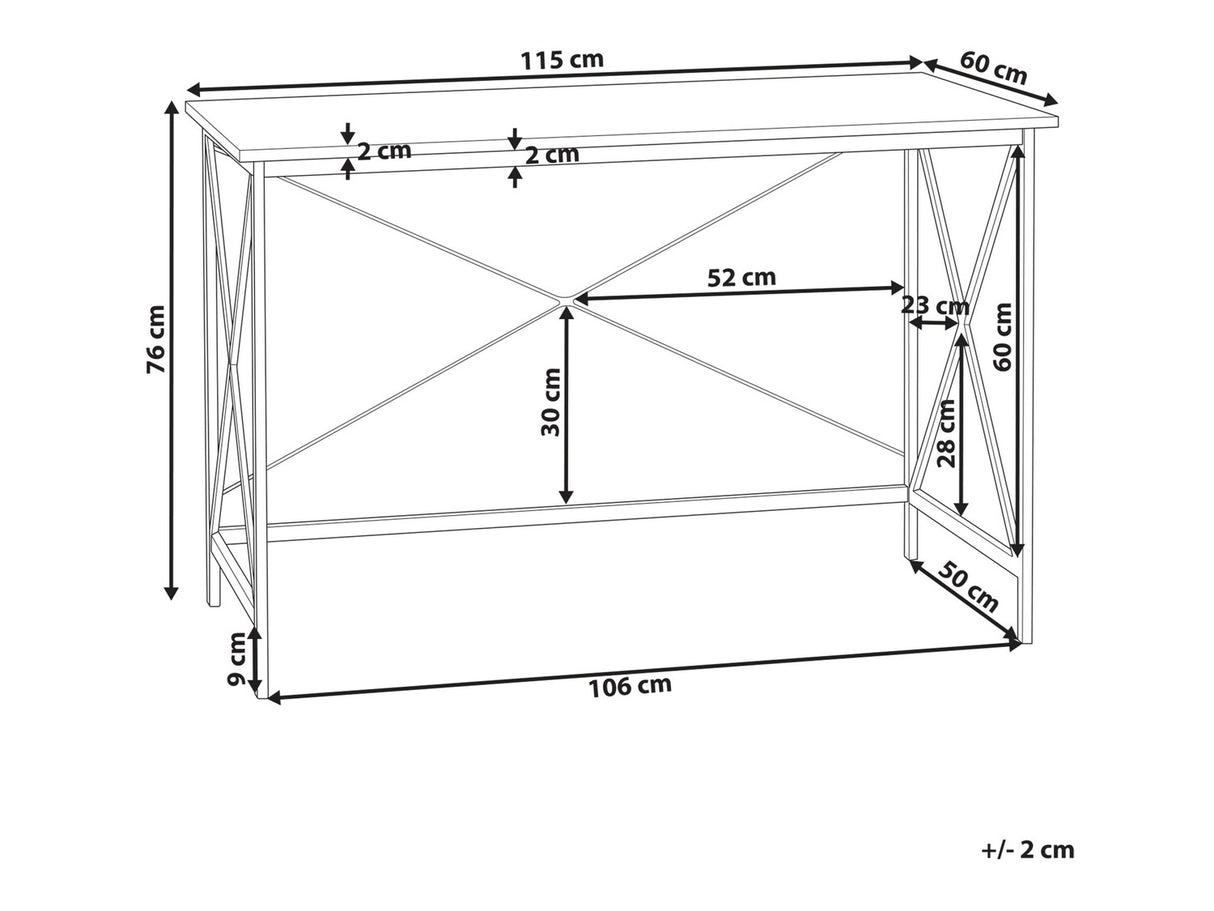 115 cm
60 cm
2 cm
2 cm
76 cm
52 cm
23 cm
60 cm
30 cm
28 cm
50 cm
9 cm
106 cm
+/- 2 cm