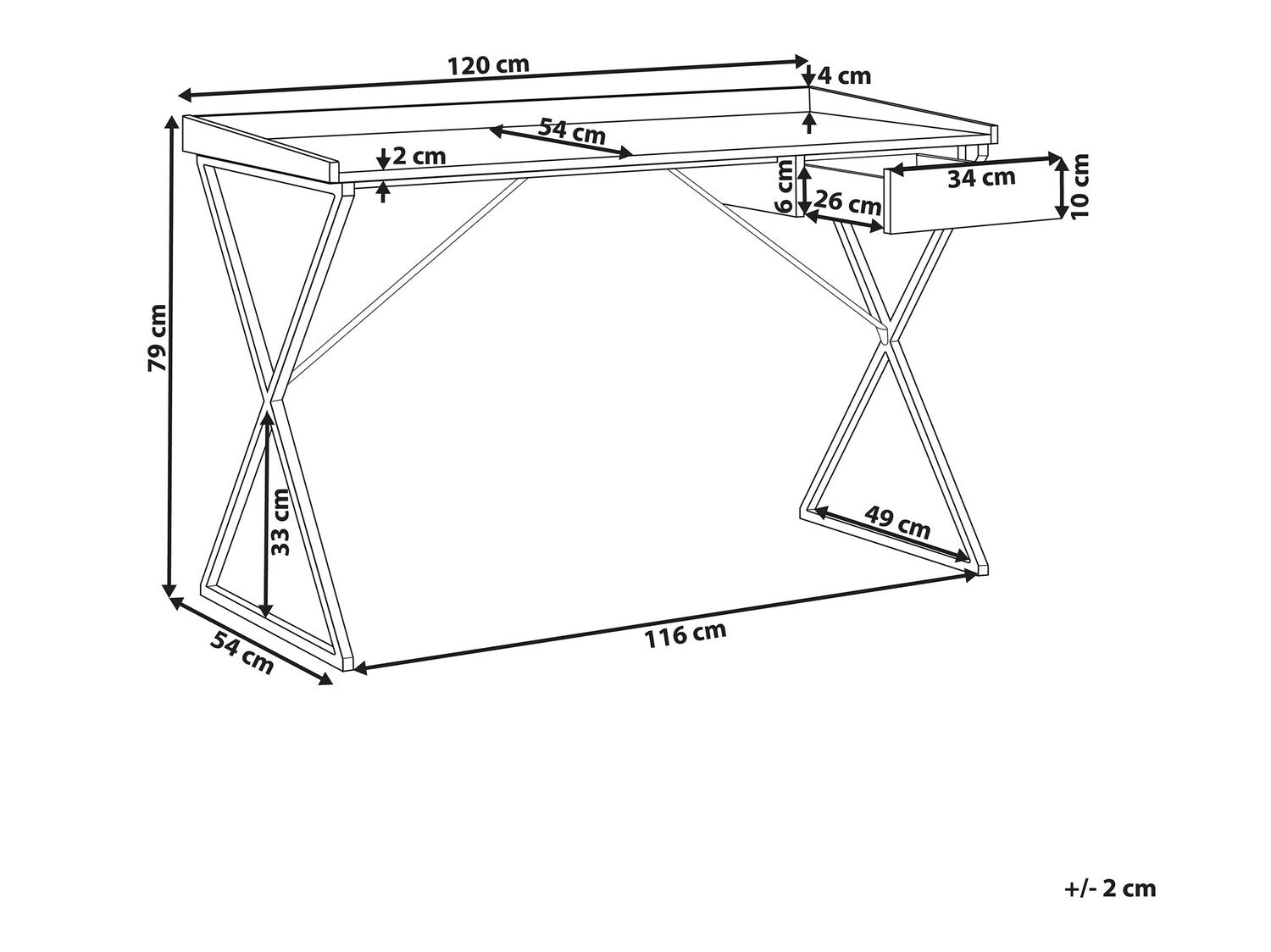 120 cm
4 cm
54 cm
2 cm
6 cm
26 cm
34 cm
10 cm
79 cm
33 cm
49 cm
54 cm
116 cm
+/- 2 cm