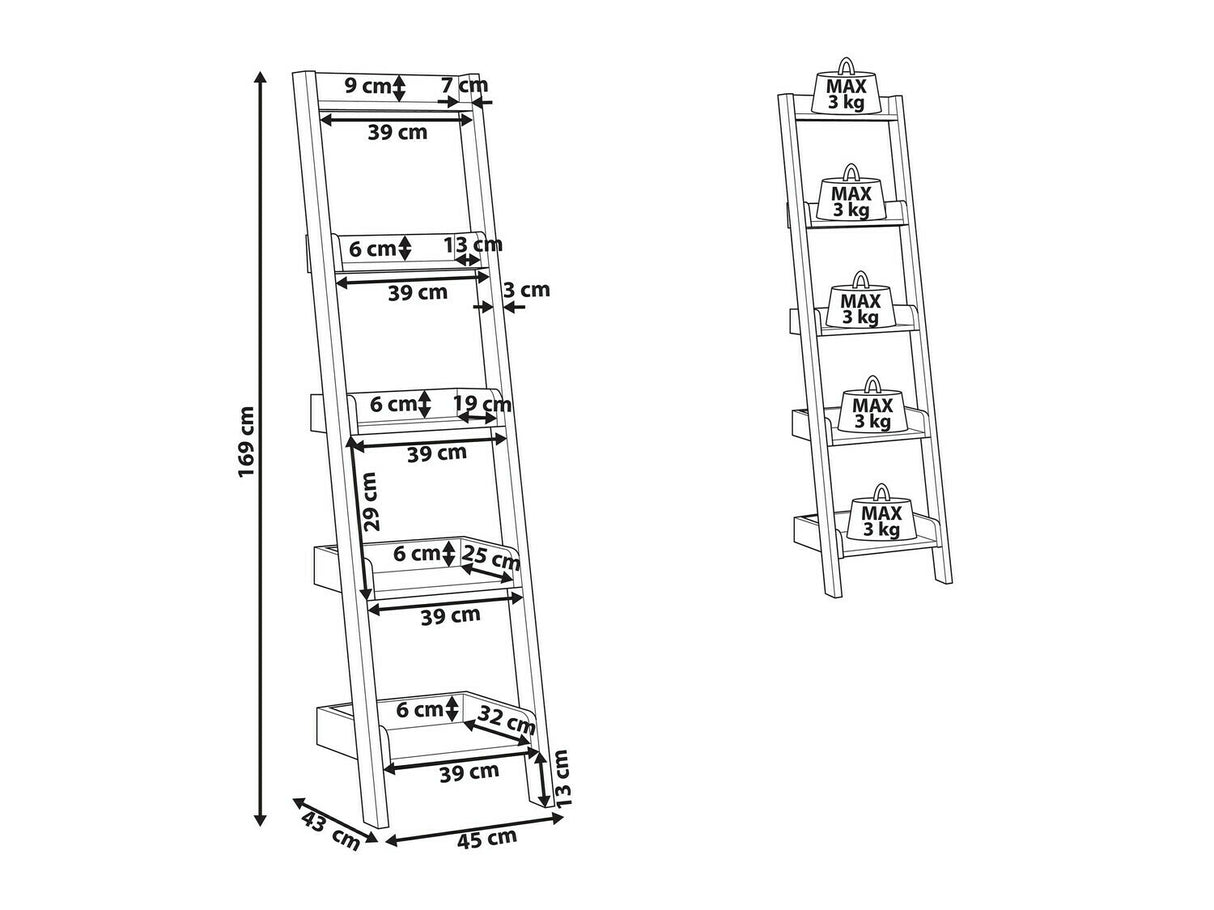 169 cm

9 cm
7 cm
39 cm

6 cm
13 cm
39 cm
3 cm

6 cm
19 cm
39 cm
29 cm

6 cm
25 cm
39 cm

6 cm
32 cm
39 cm
13 cm

43 cm
45 cm

MAX
3 kg

MAX
3 kg

MAX
3 kg

MAX
3 kg

MAX
3 kg