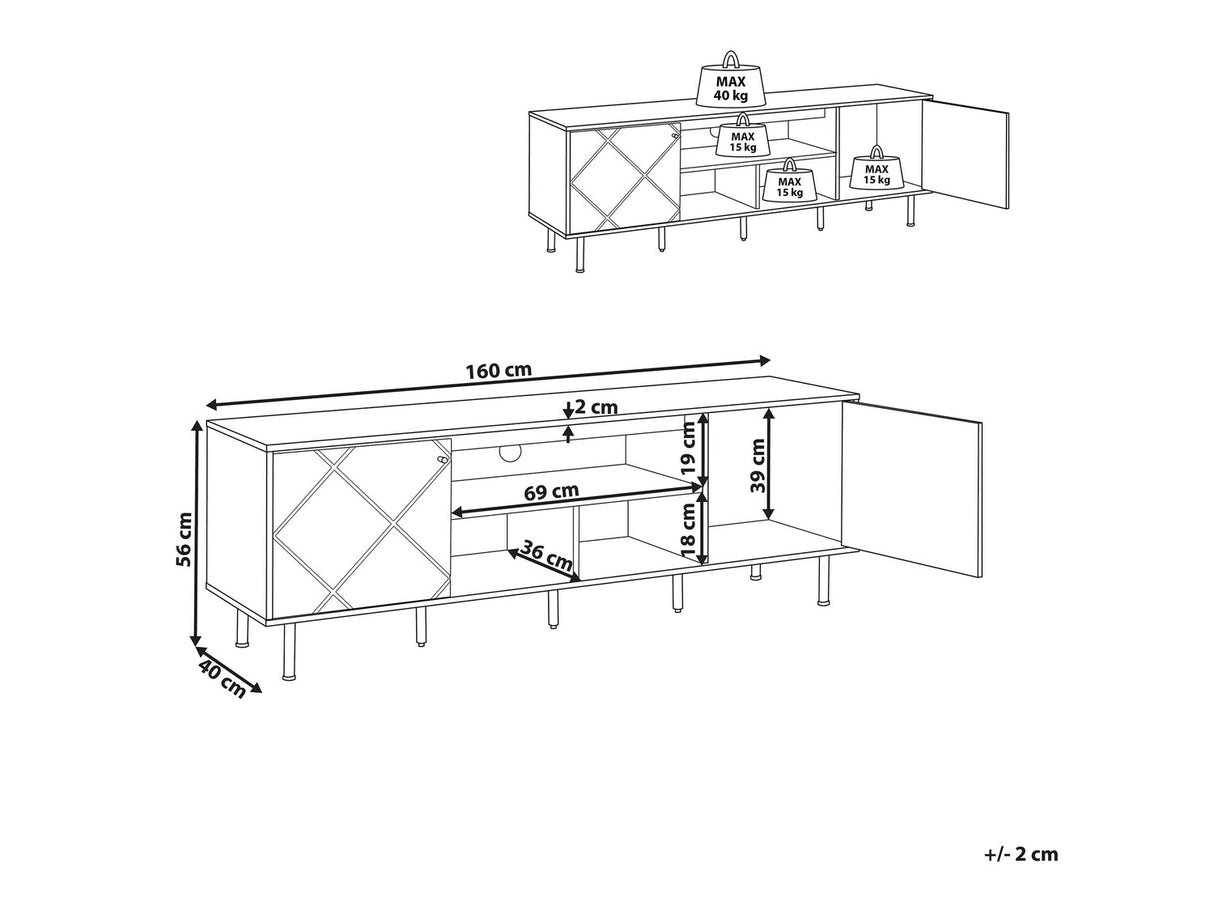 MAX
40 kg

MAX
15 kg

MAX
15 kg

MAX
15 kg

160 cm

2 cm

19 cm

39 cm

69 cm

18 cm

36 cm

56 cm

40 cm

+/- 2 cm