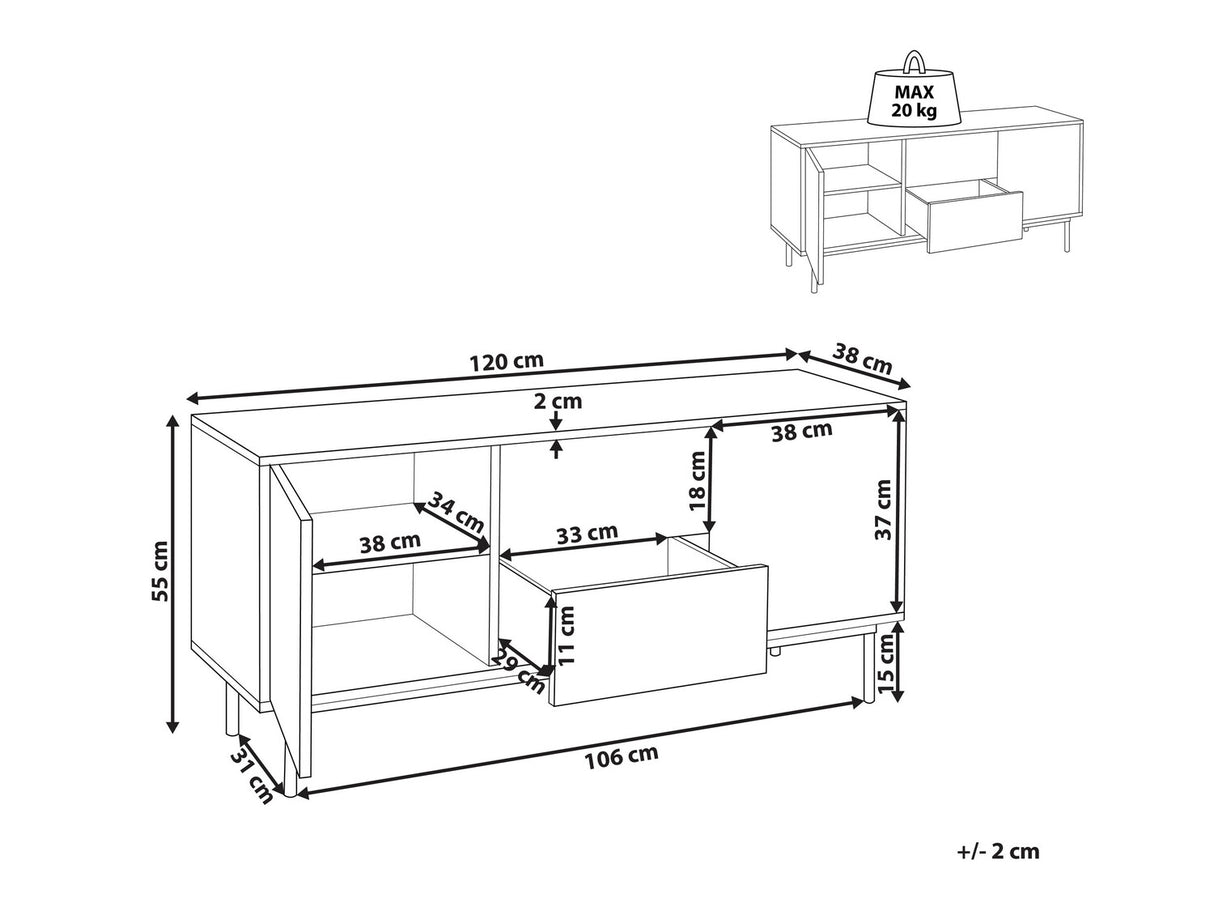 MAX
20 kg

120 cm
38 cm
2 cm
38 cm
18 cm
37 cm
34 cm
38 cm
33 cm
55 cm
11 cm
29 cm
15 cm
31 cm
106 cm

+/- 2 cm