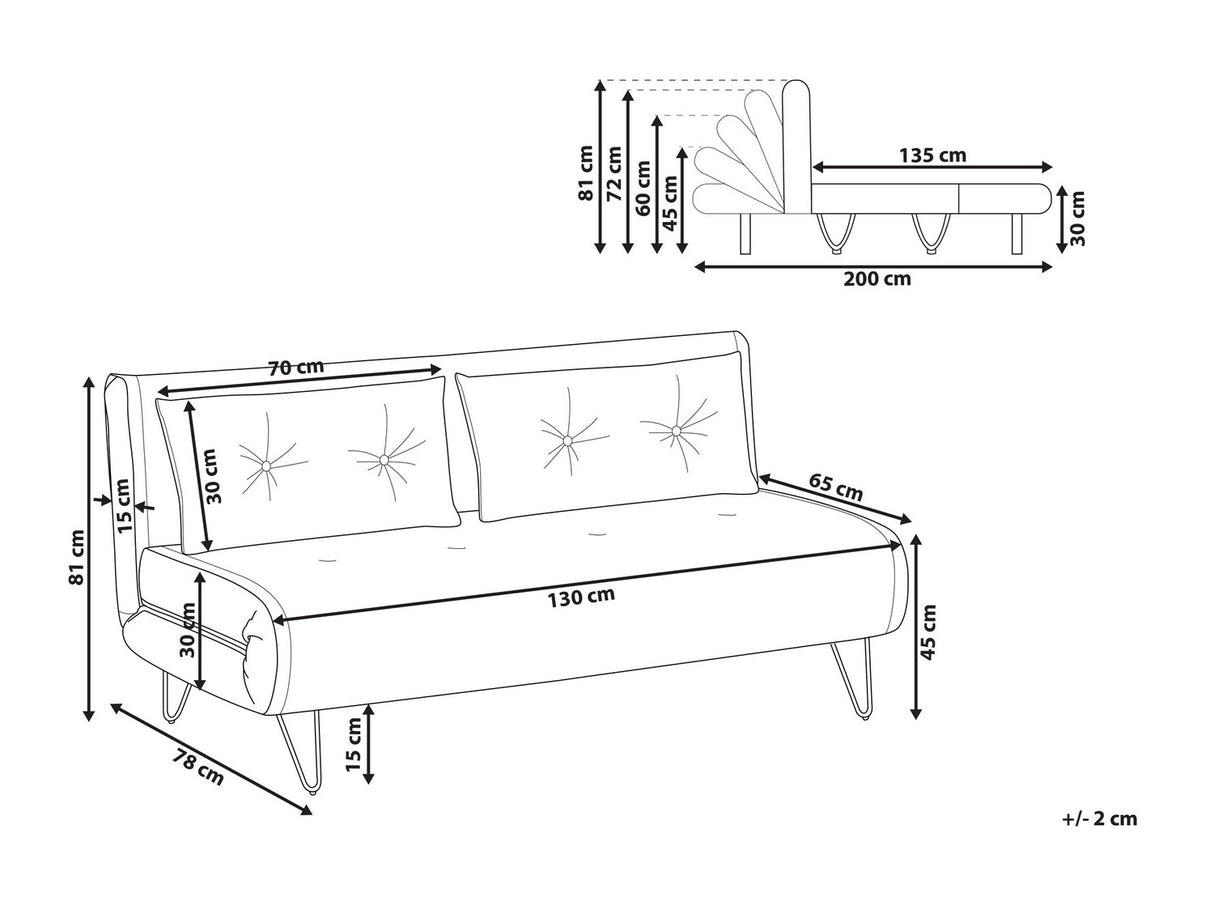 81 cm
72 cm
60 cm
45 cm
135 cm
30 cm
200 cm

70 cm
30 cm
15 cm
81 cm
65 cm
130 cm
30 cm
45 cm
15 cm
78 cm

+/- 2 cm