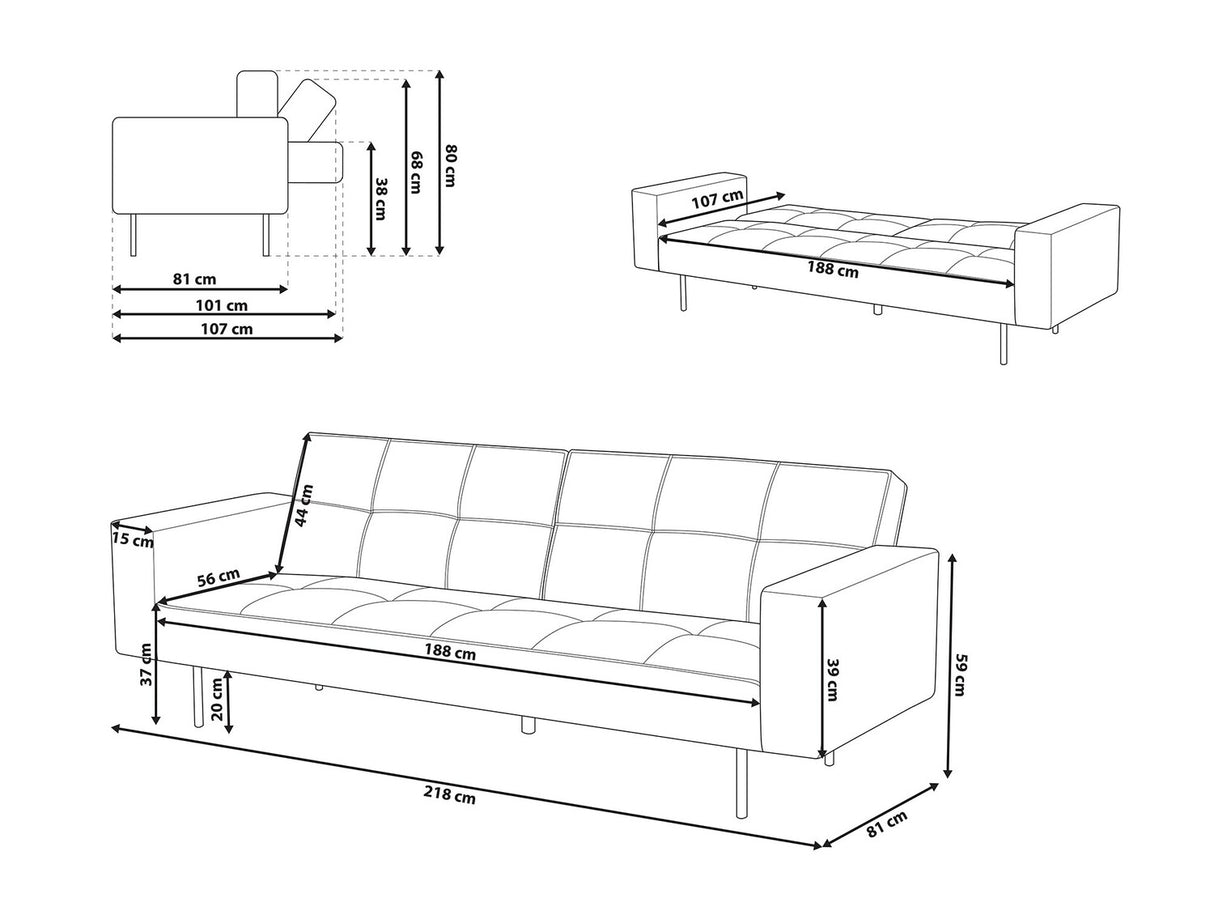 38 cm
68 cm
80 cm
81 cm
101 cm
107 cm

107 cm
188 cm

15 cm
44 cm
56 cm
188 cm
37 cm
20 cm
39 cm
59 cm
218 cm
81 cm