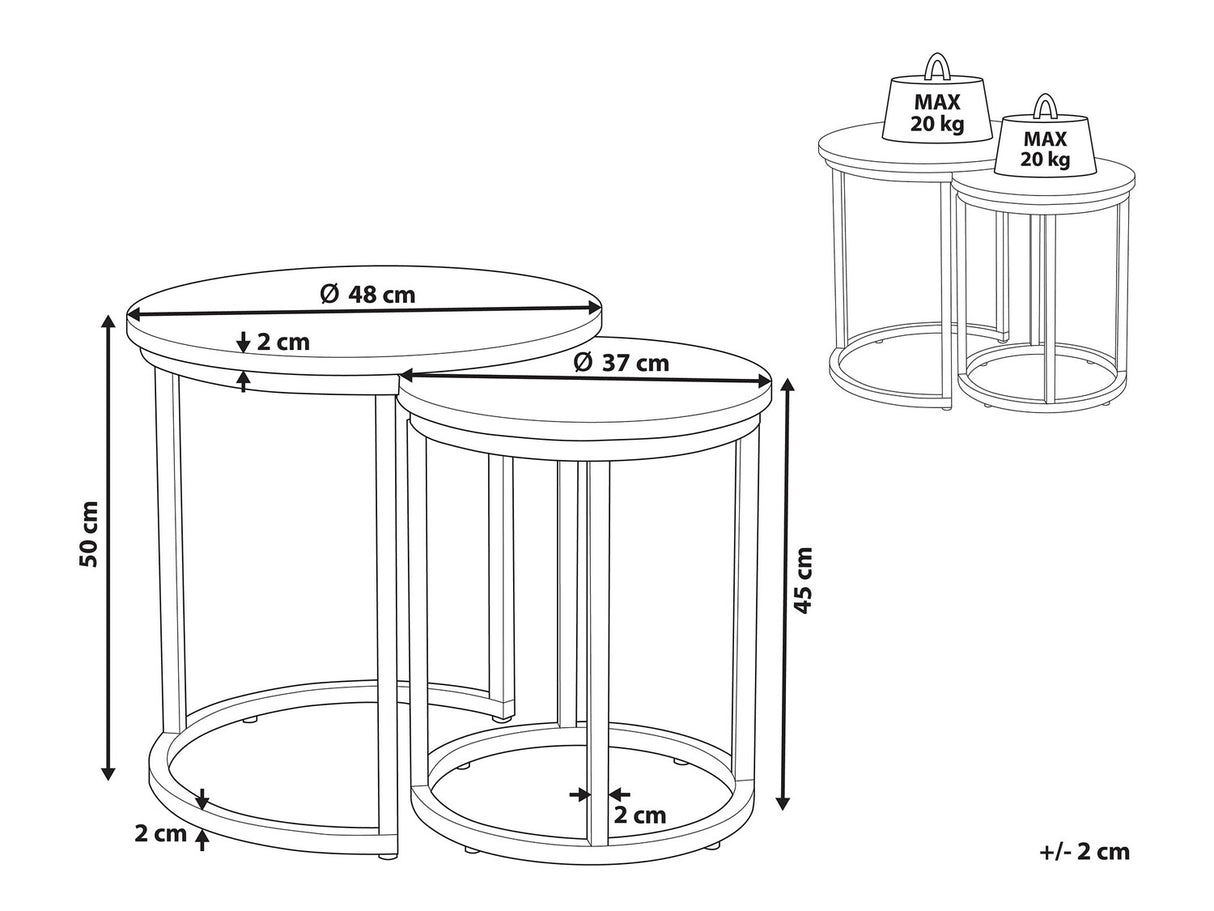 MAX
20 kg

MAX
20 kg

Ø 48 cm

2 cm

Ø 37 cm

50 cm

45 cm

2 cm

2 cm

+/- 2 cm