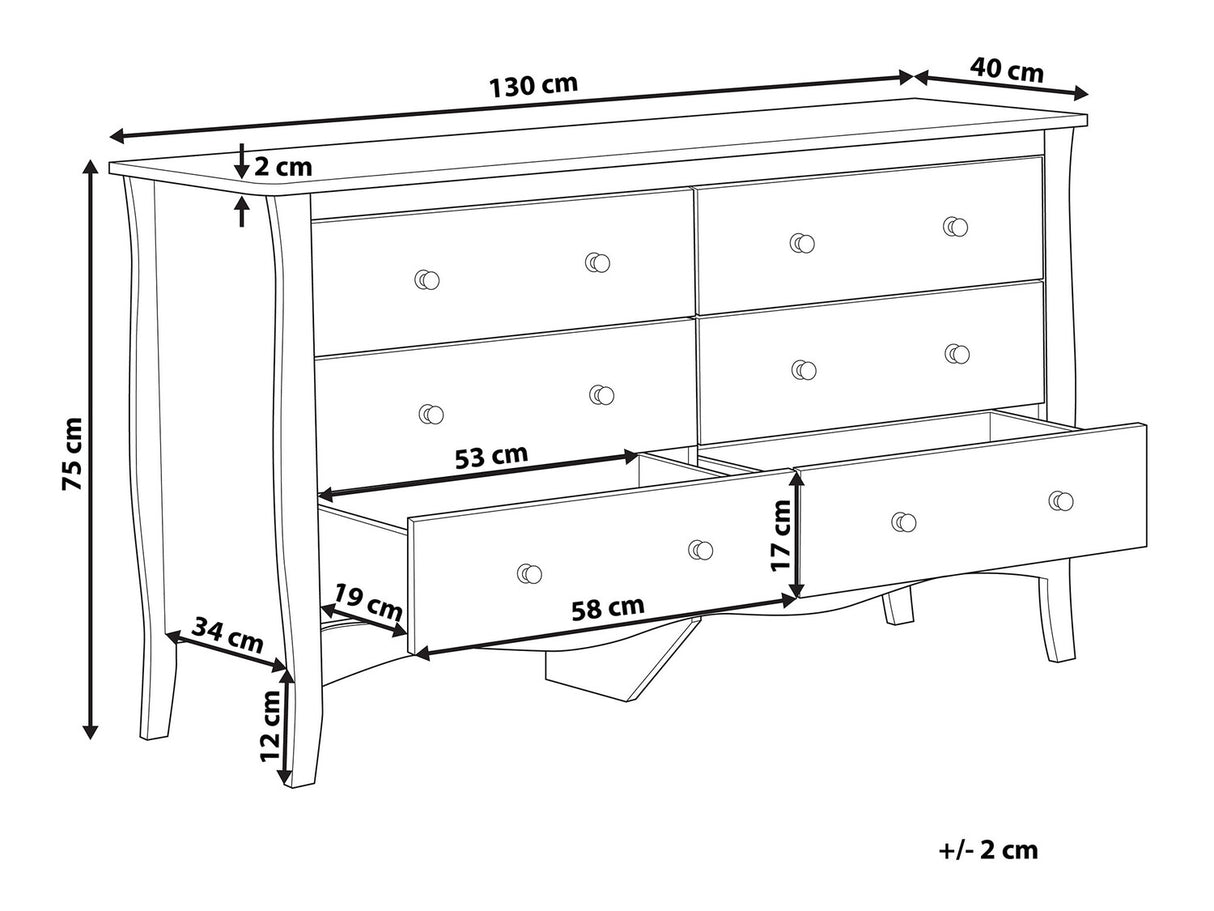 130 cm
40 cm
2 cm
75 cm
53 cm
17 cm
19 cm
58 cm
34 cm
12 cm
+/- 2 cm