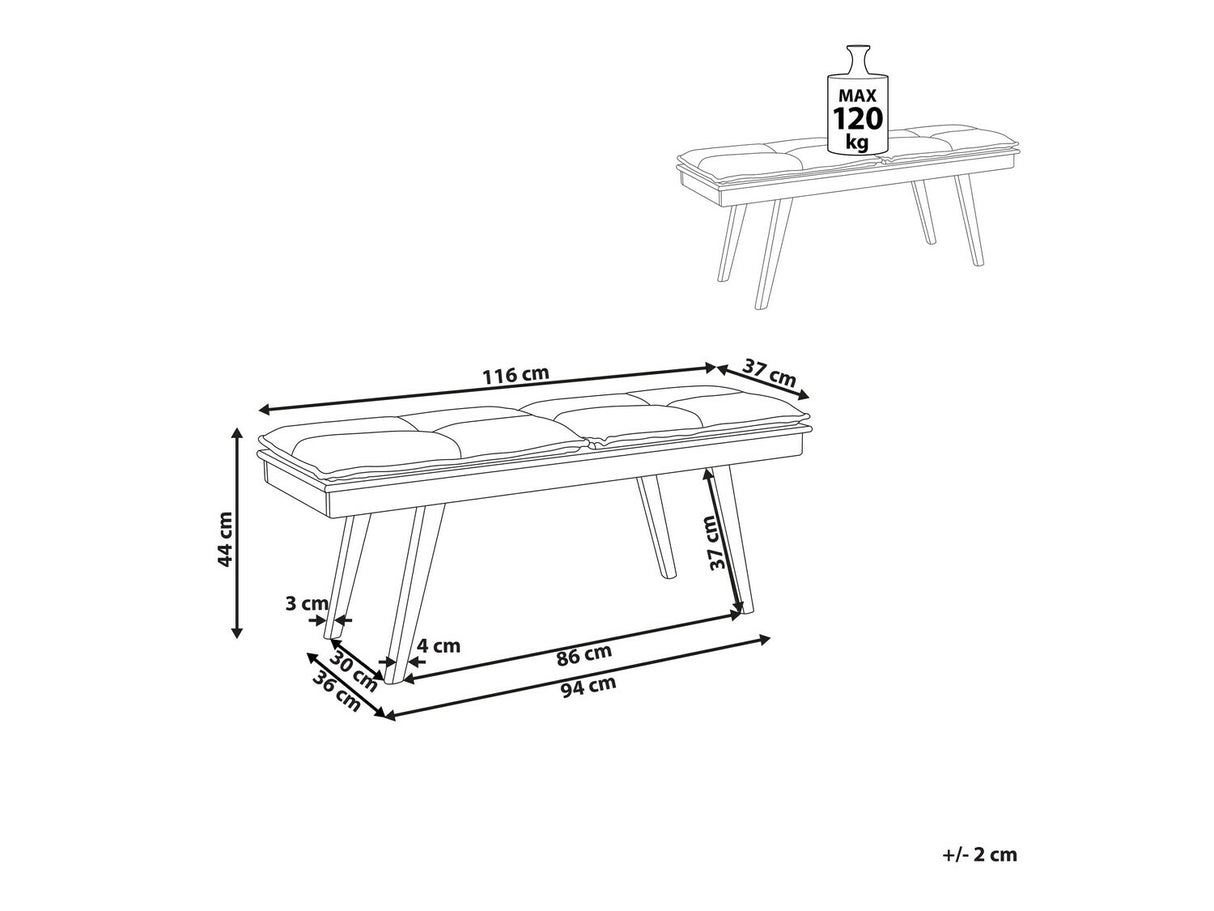 MAX
120
kg

116 cm
37 cm
44 cm
37 cm
3 cm
4 cm
30 cm
36 cm
86 cm
94 cm

+/- 2 cm