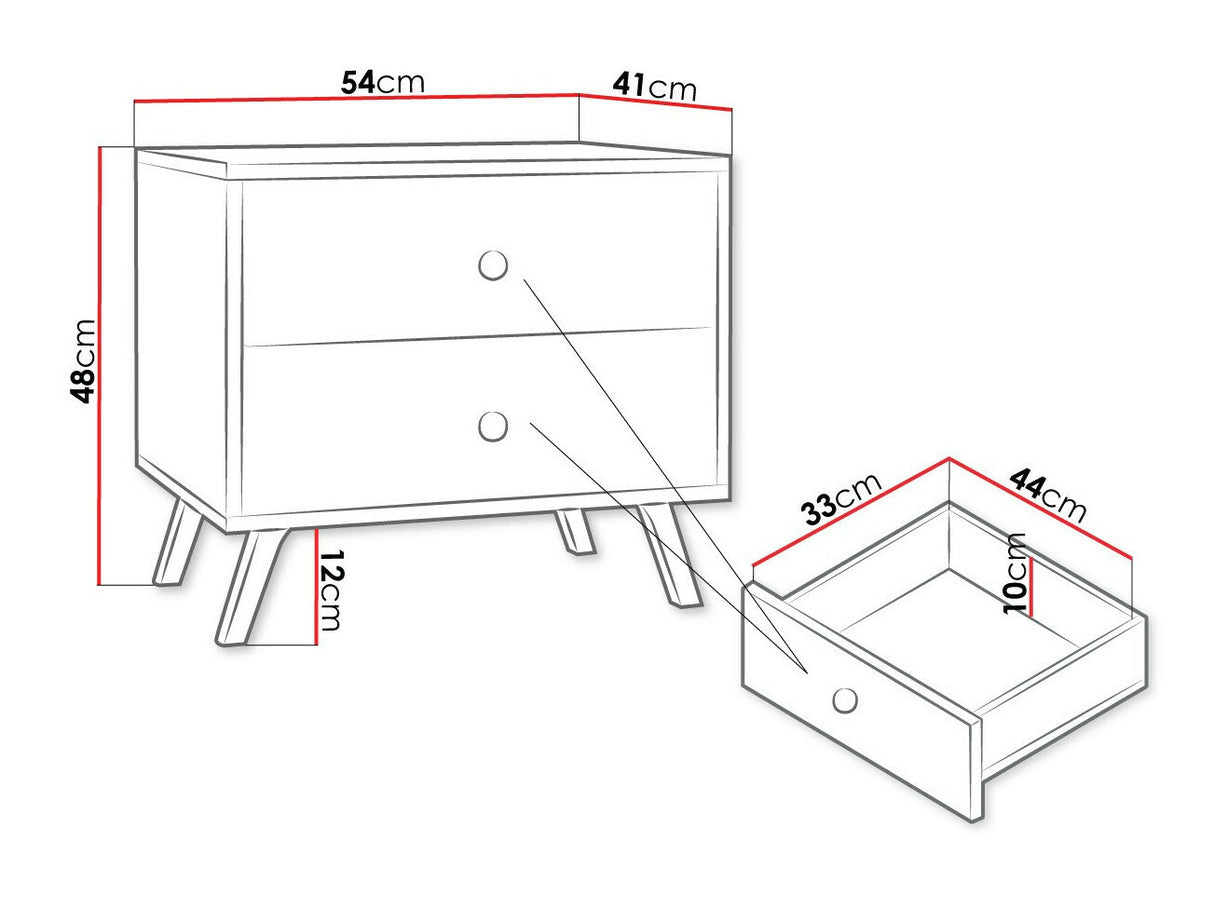 54cm
41cm
48cm
12cm
33cm
44cm
10cm