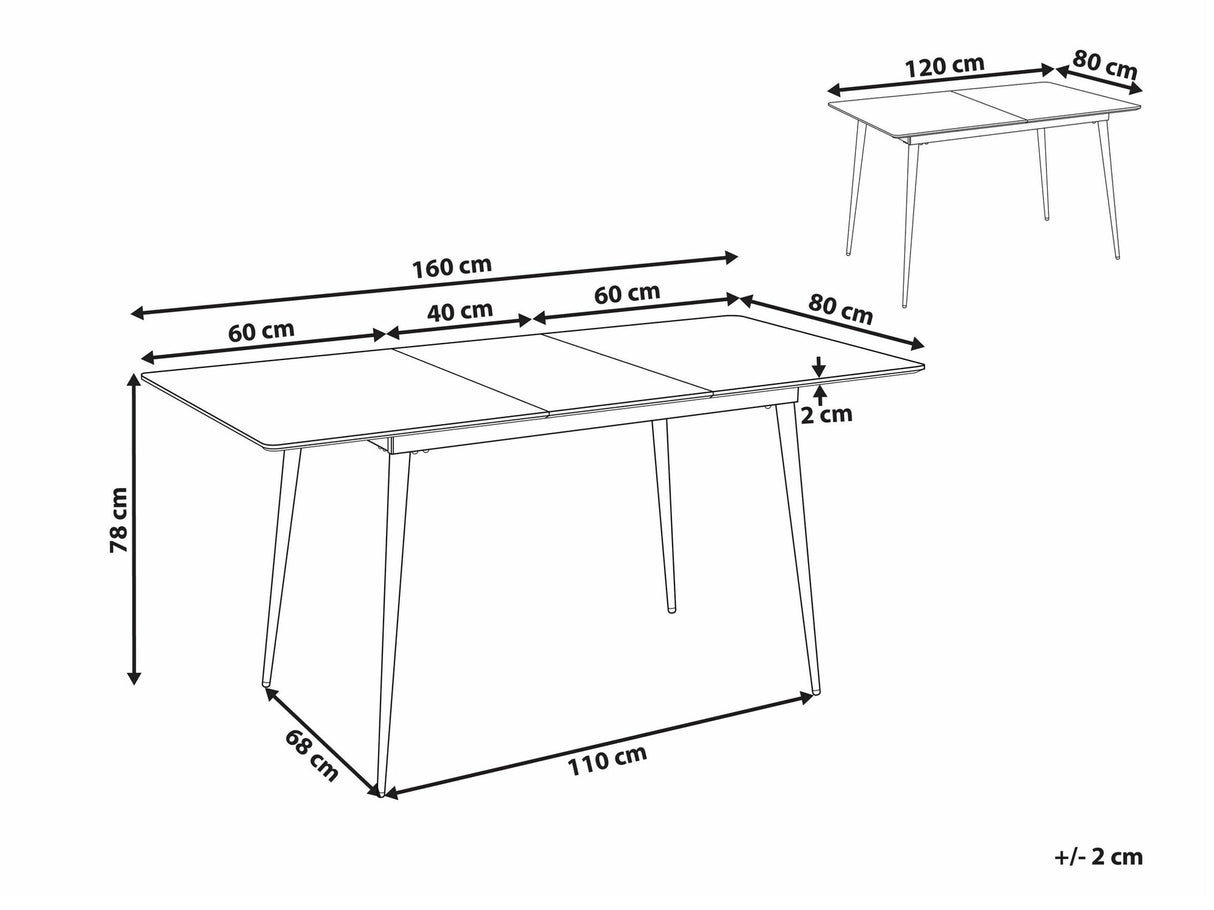 120 cm
80 cm
160 cm
60 cm
40 cm
60 cm
80 cm
2 cm
78 cm
68 cm
110 cm
+/- 2 cm