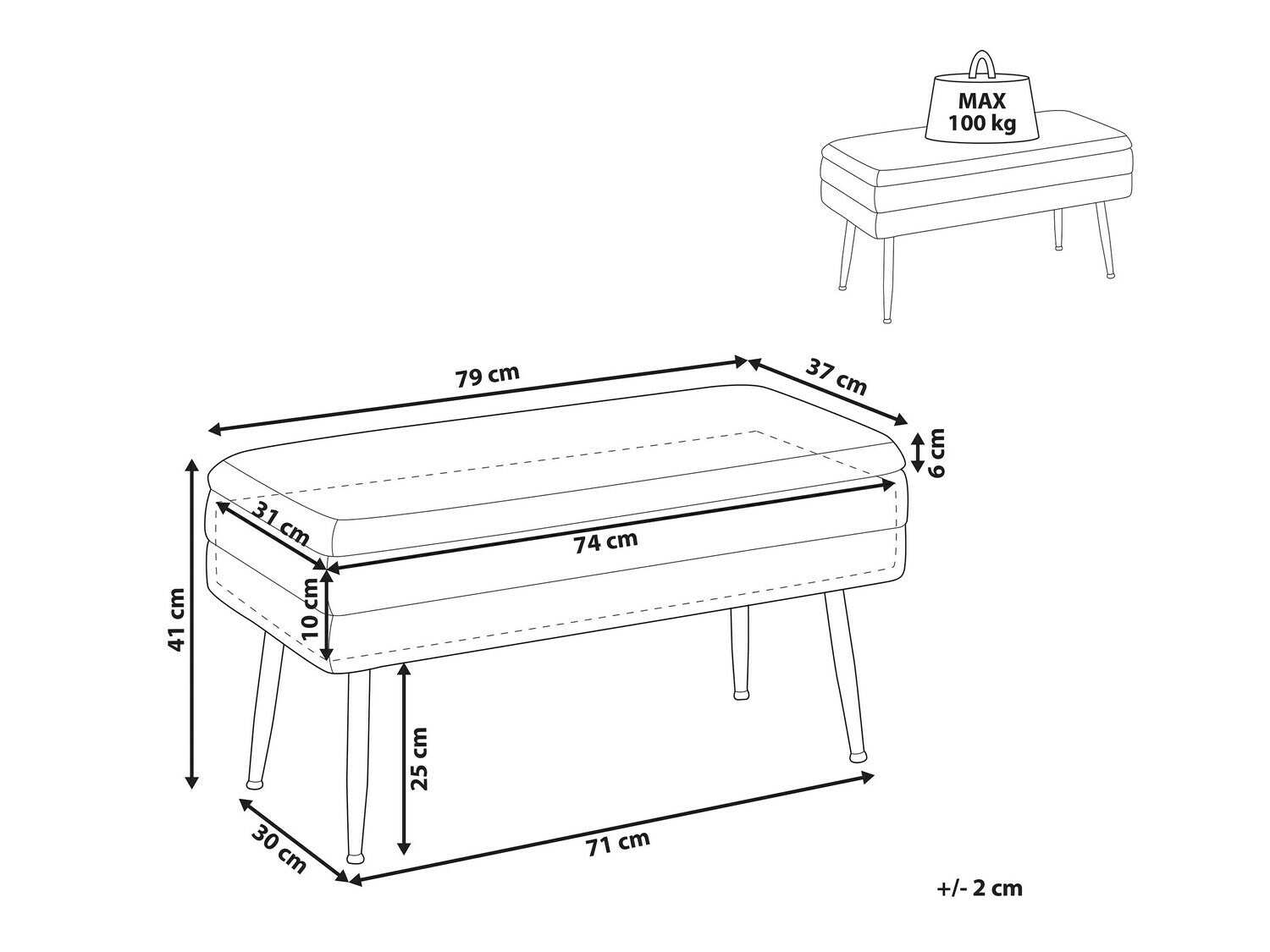 MAX
100 kg

79 cm

37 cm

6 cm

31 cm

74 cm

10 cm

41 cm

25 cm

30 cm

71 cm

+/- 2 cm