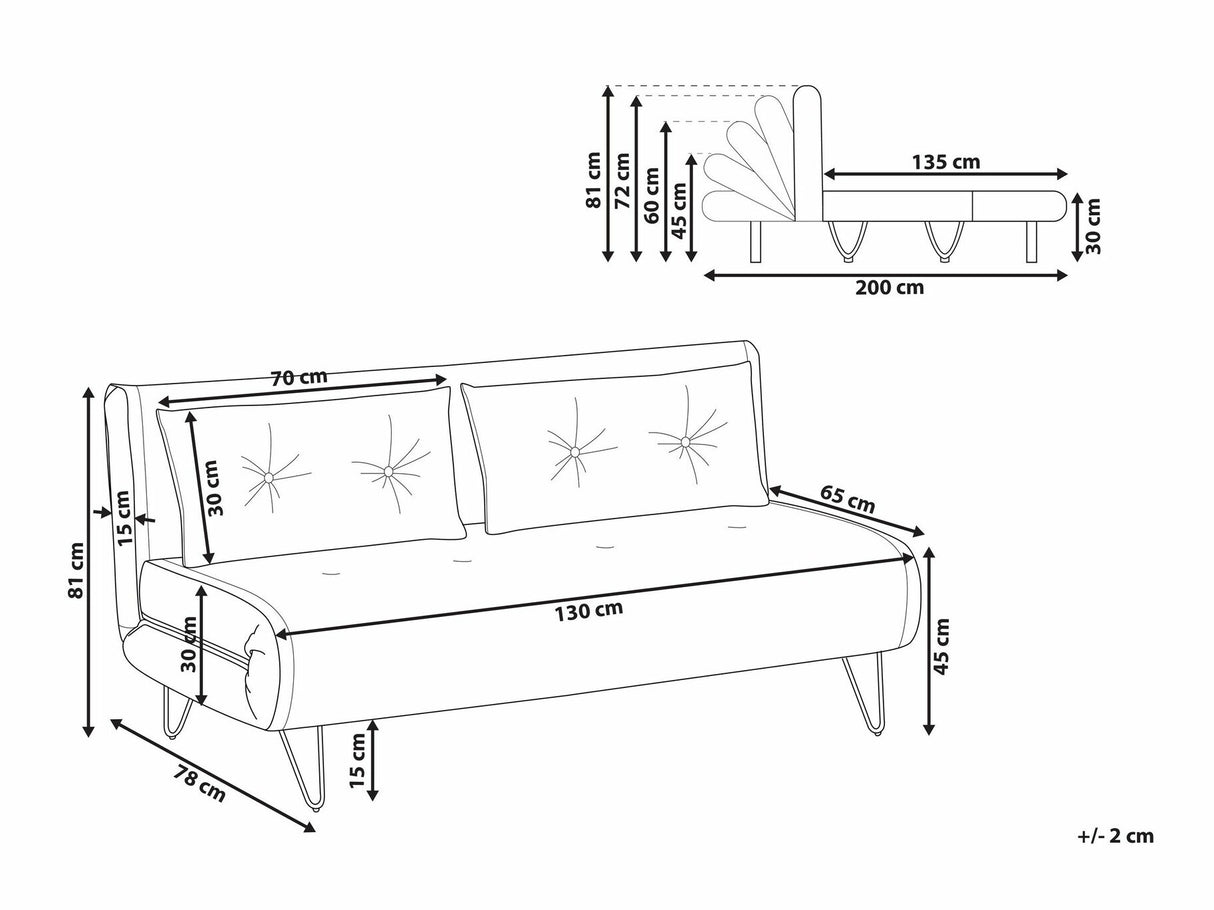 81 cm
72 cm
60 cm
45 cm
135 cm
30 cm
200 cm

70 cm
30 cm
15 cm
81 cm
65 cm
130 cm
30 cm
45 cm
15 cm
78 cm

+/- 2 cm