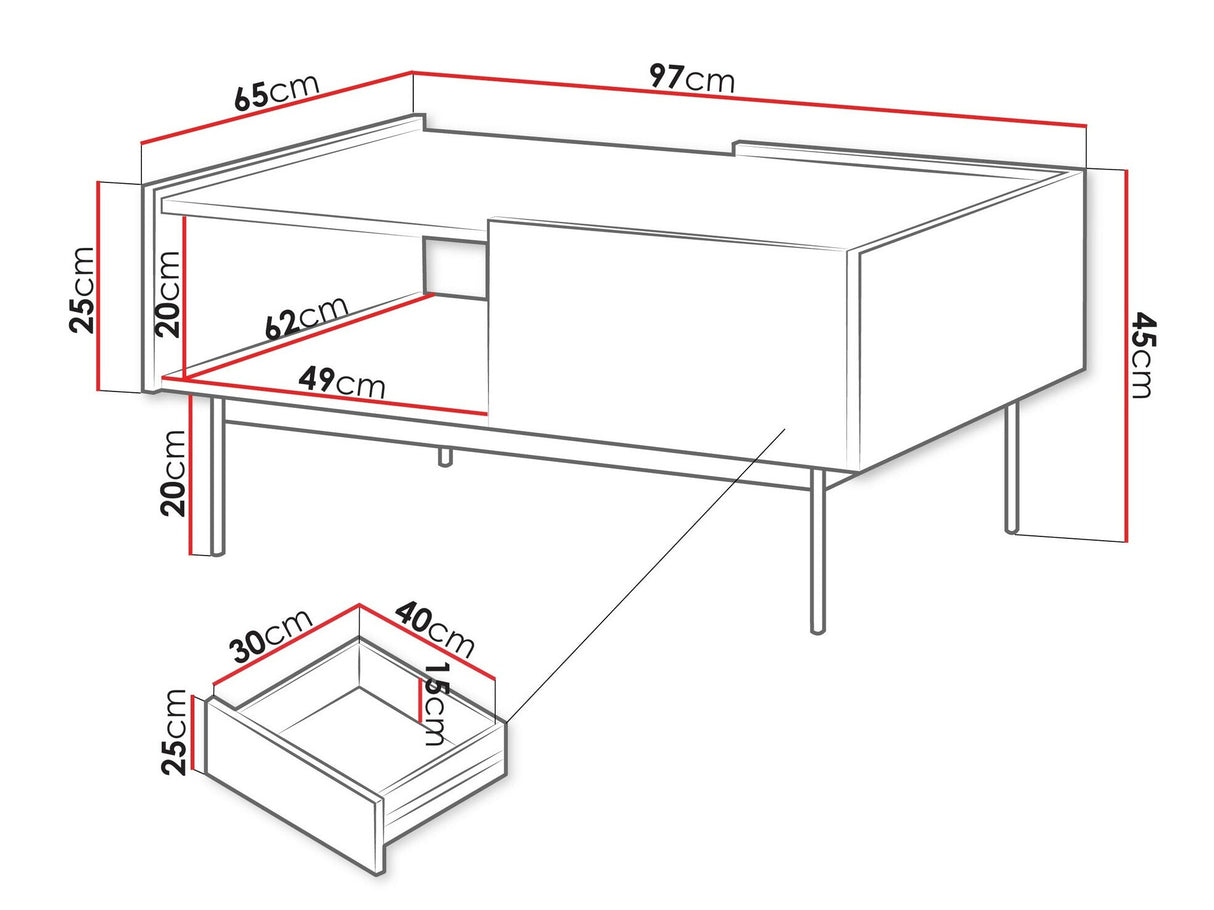 65cm
97cm
25cm
20cm
62cm
49cm
45cm
20cm
30cm
40cm
15cm
25cm