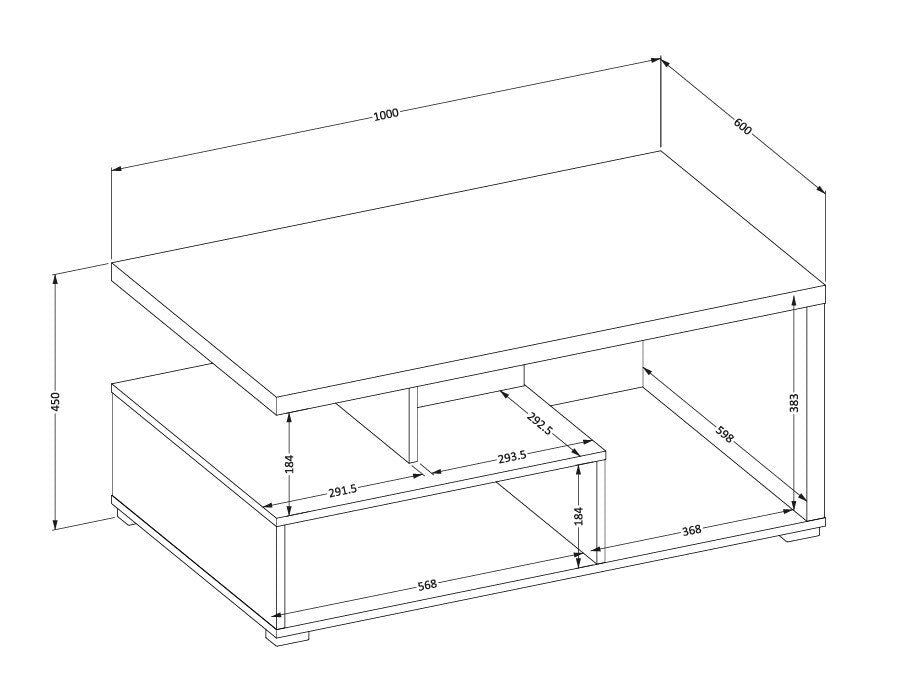 1000

600

450

383

598

292.5

293.5

184

291.5

184

368

568