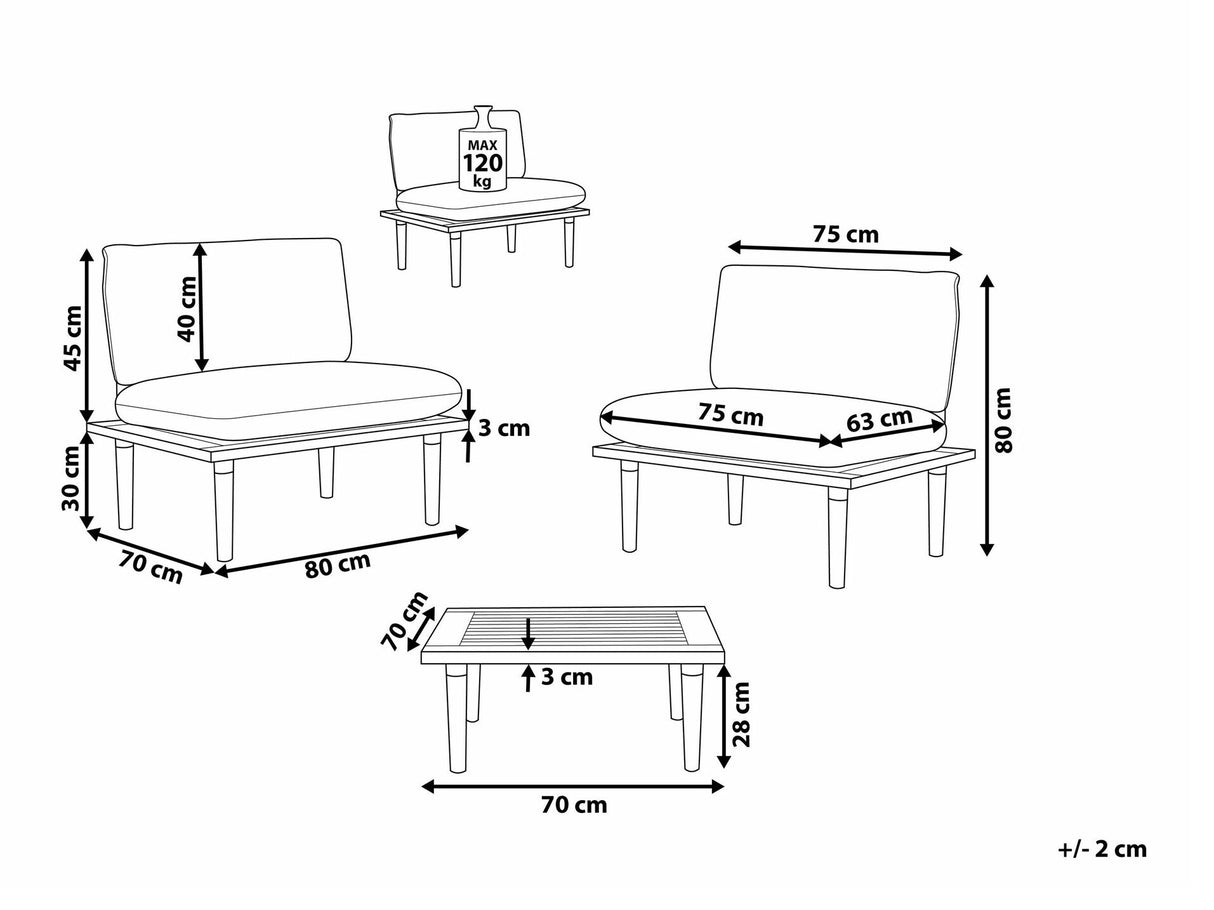 MAX
120
kg

45 cm
40 cm
3 cm
30 cm
70 cm
80 cm

75 cm
75 cm
63 cm
80 cm

70 cm
3 cm
28 cm
70 cm

+/- 2 cm