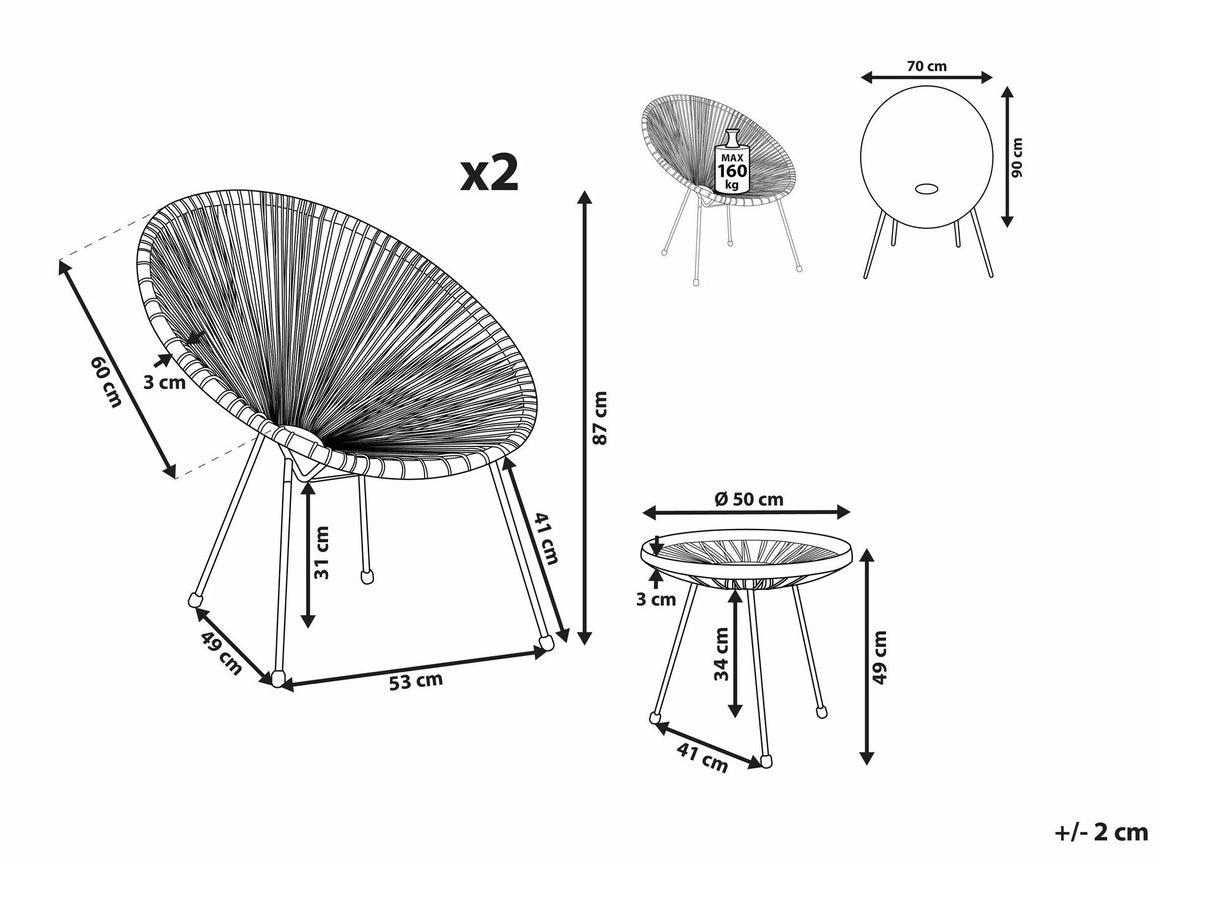 x2

60 cm

3 cm

87 cm

31 cm

41 cm

49 cm

53 cm

MAX
160
kg

70 cm

90 cm

Ø 50 cm

3 cm

34 cm

49 cm

41 cm

+/- 2 cm