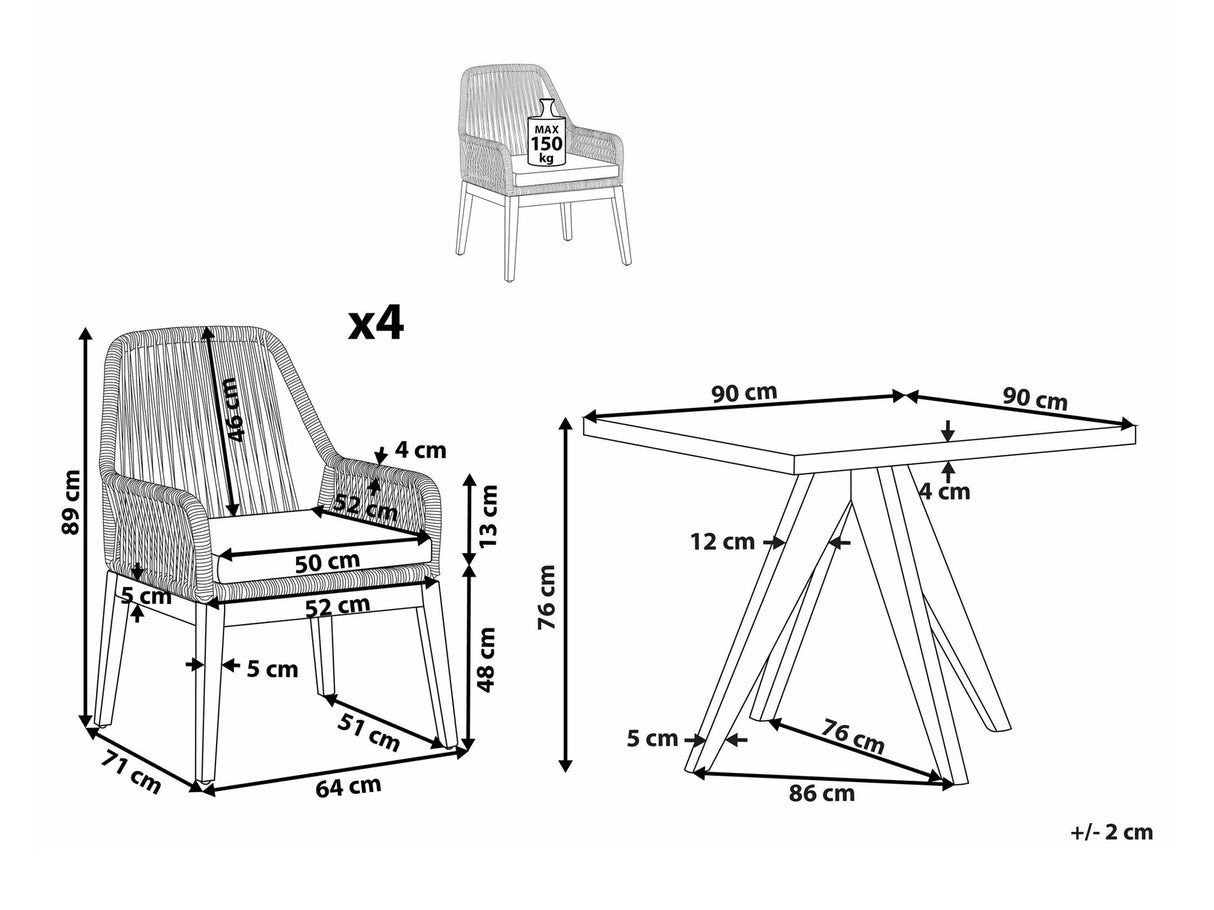 MAX
150
kg

x4

89 cm
46 cm
4 cm
52 cm
13 cm
50 cm
5 cm
52 cm
5 cm
48 cm
51 cm
71 cm
64 cm

90 cm
90 cm
4 cm
12 cm
76 cm
5 cm
76 cm
86 cm

+/- 2 cm