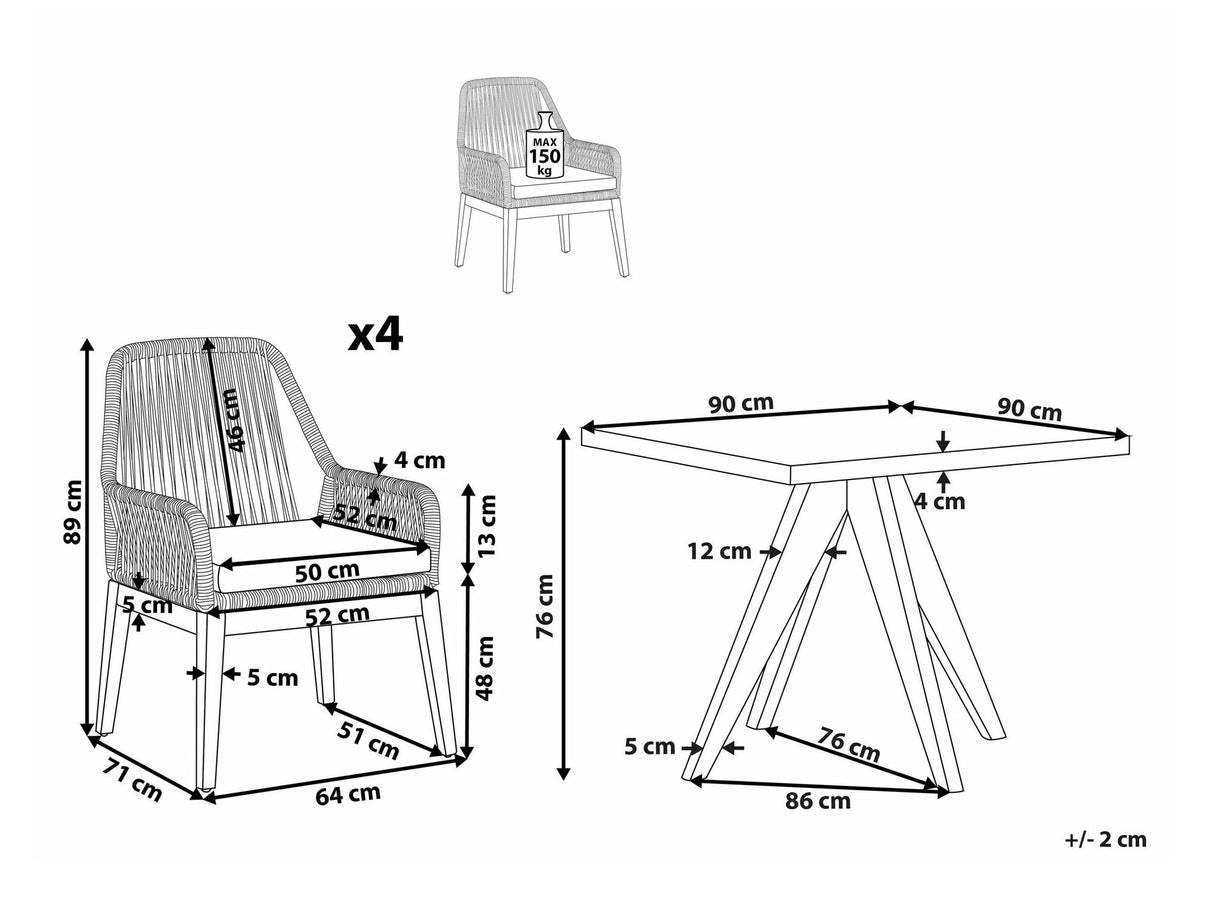 MAX
150
kg

x4

89 cm
46 cm
4 cm
52 cm
13 cm
50 cm
5 cm
52 cm
5 cm
48 cm
51 cm
71 cm
64 cm

90 cm
90 cm
4 cm
12 cm
76 cm
5 cm
76 cm
86 cm

+/- 2 cm