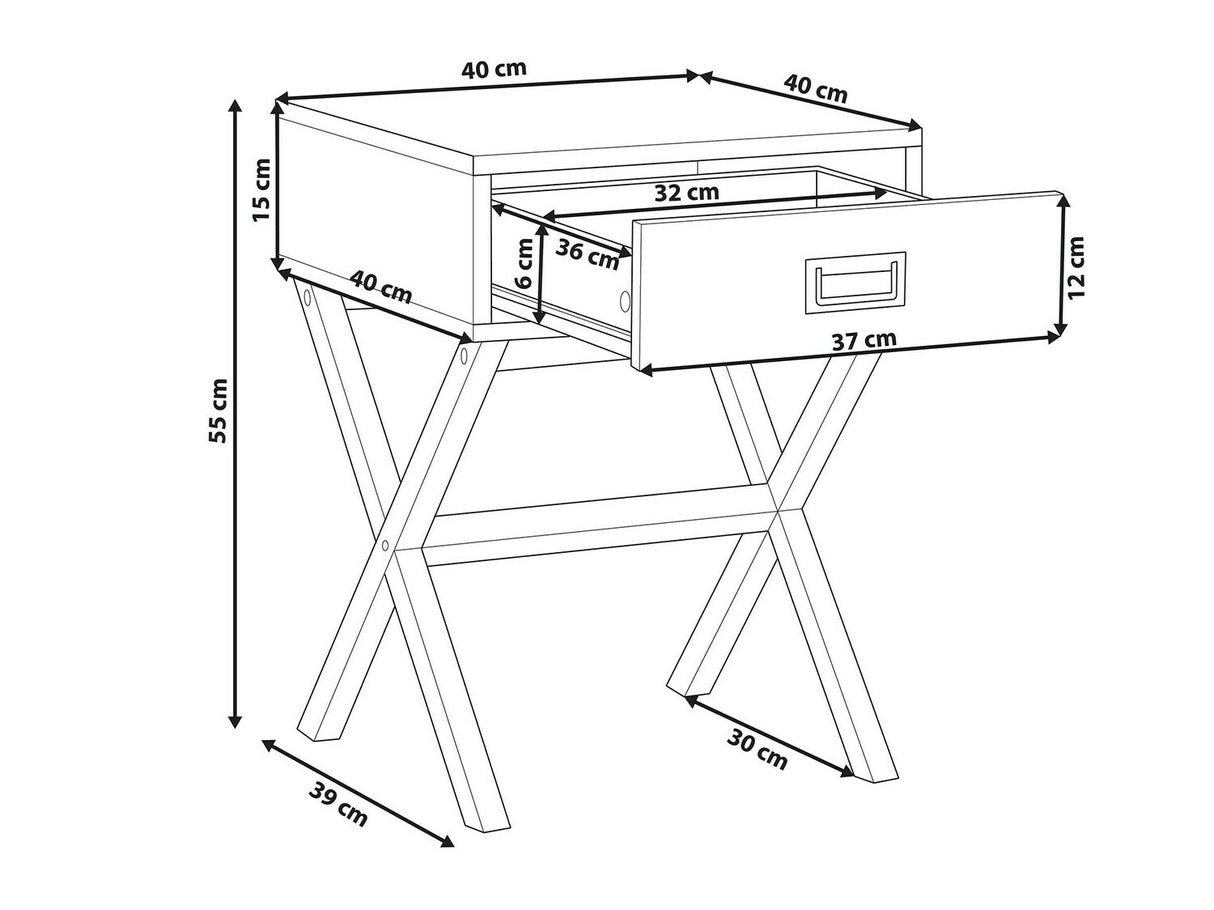 40 cm
40 cm
15 cm
32 cm
36 cm
6 cm
12 cm
40 cm
37 cm
55 cm
30 cm
39 cm