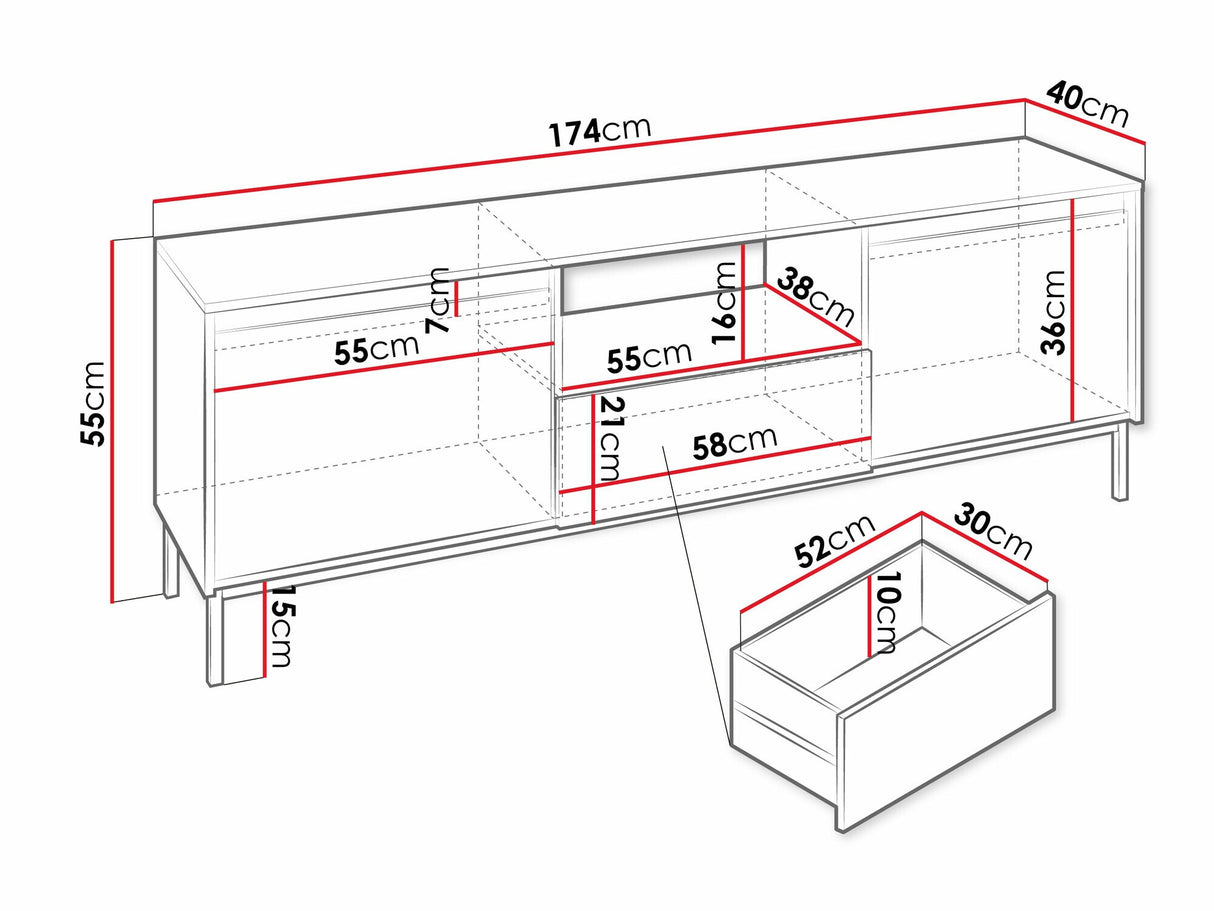 174cm
40cm
55cm
7cm
55cm
16cm
38cm
55cm
36cm
21cm
58cm
15cm
52cm
30cm
10cm