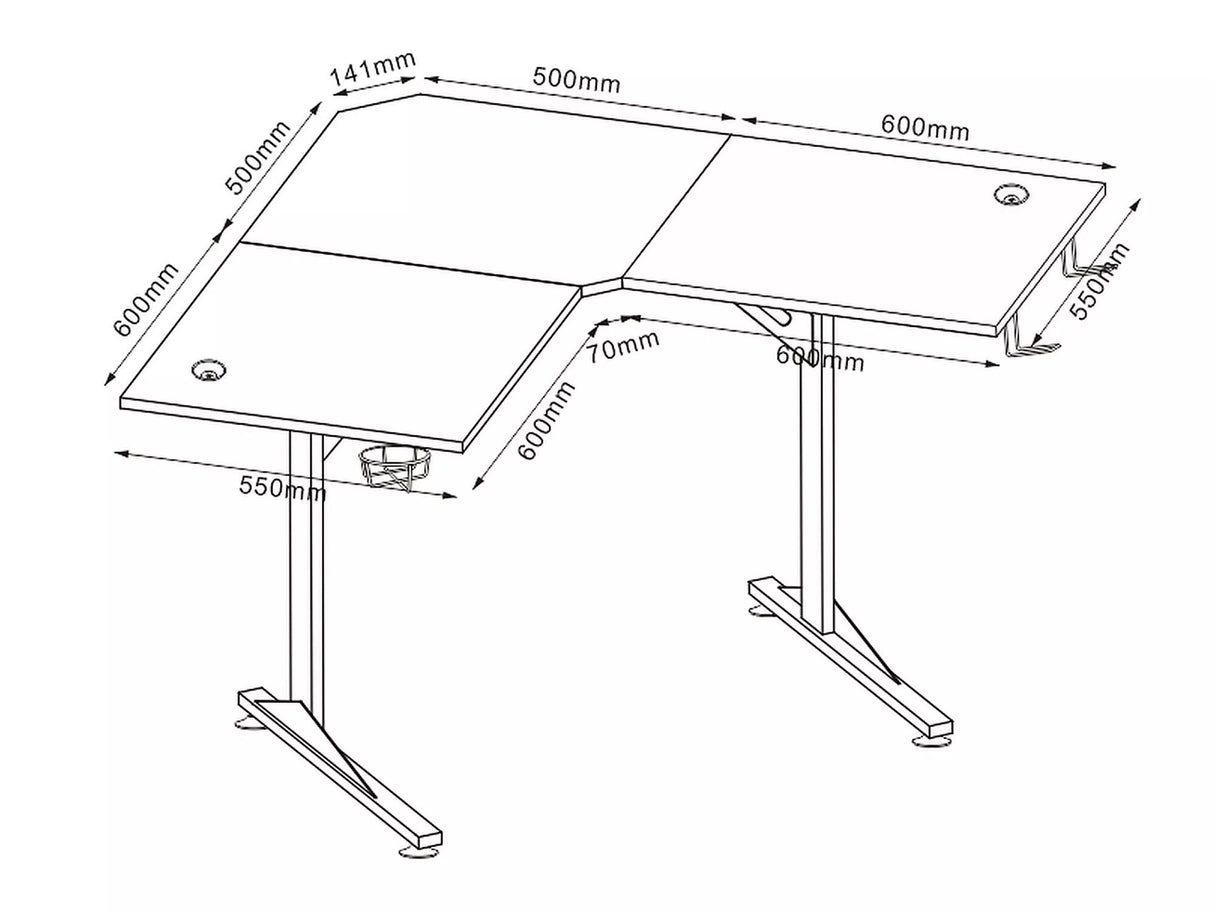 141mm
500mm
600mm
500mm
600mm
550mm
70mm
600mm
600mm
550mm