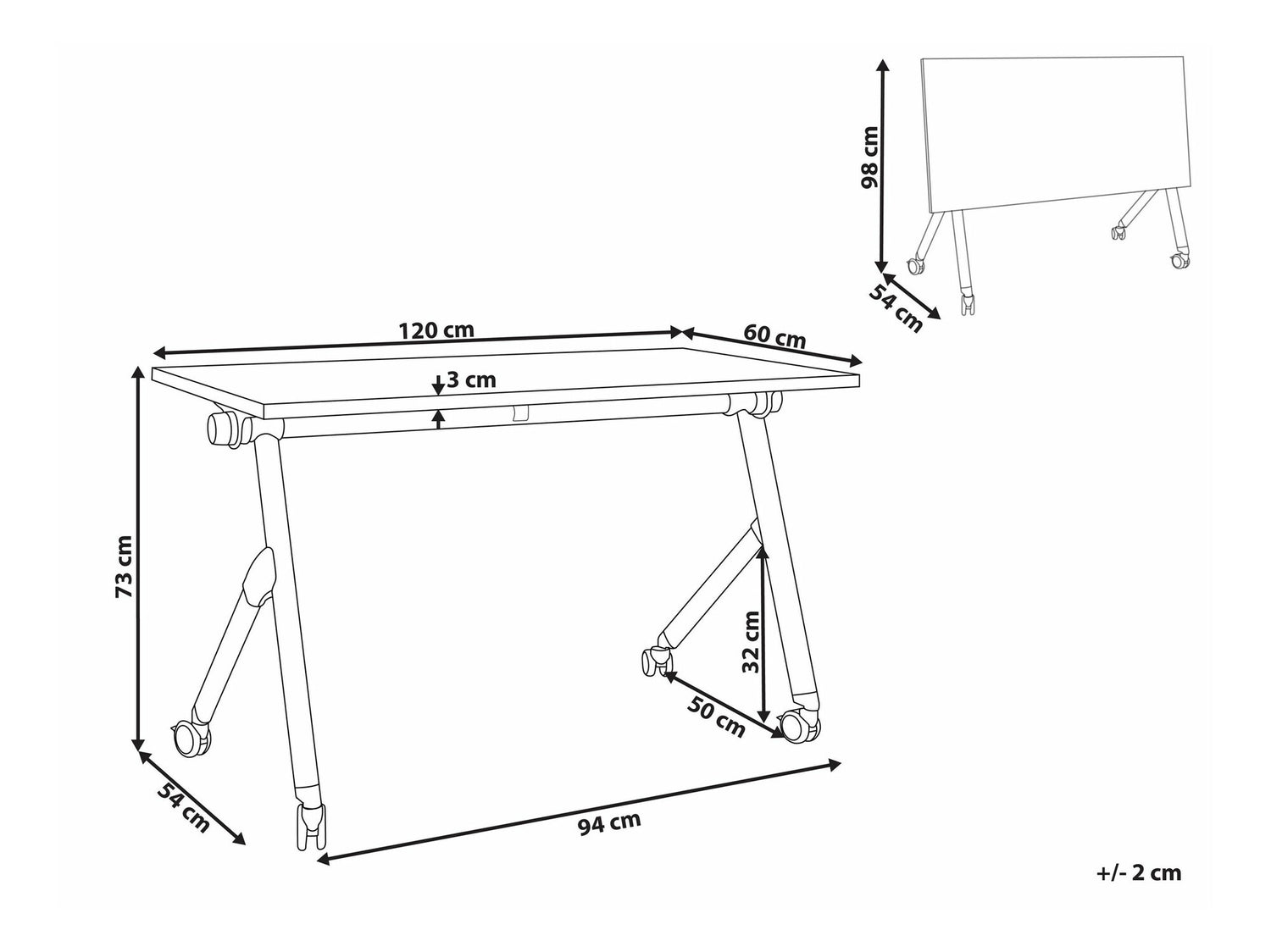 98 cm

54 cm

120 cm

60 cm

3 cm

73 cm

32 cm

50 cm

54 cm

94 cm

+/- 2 cm