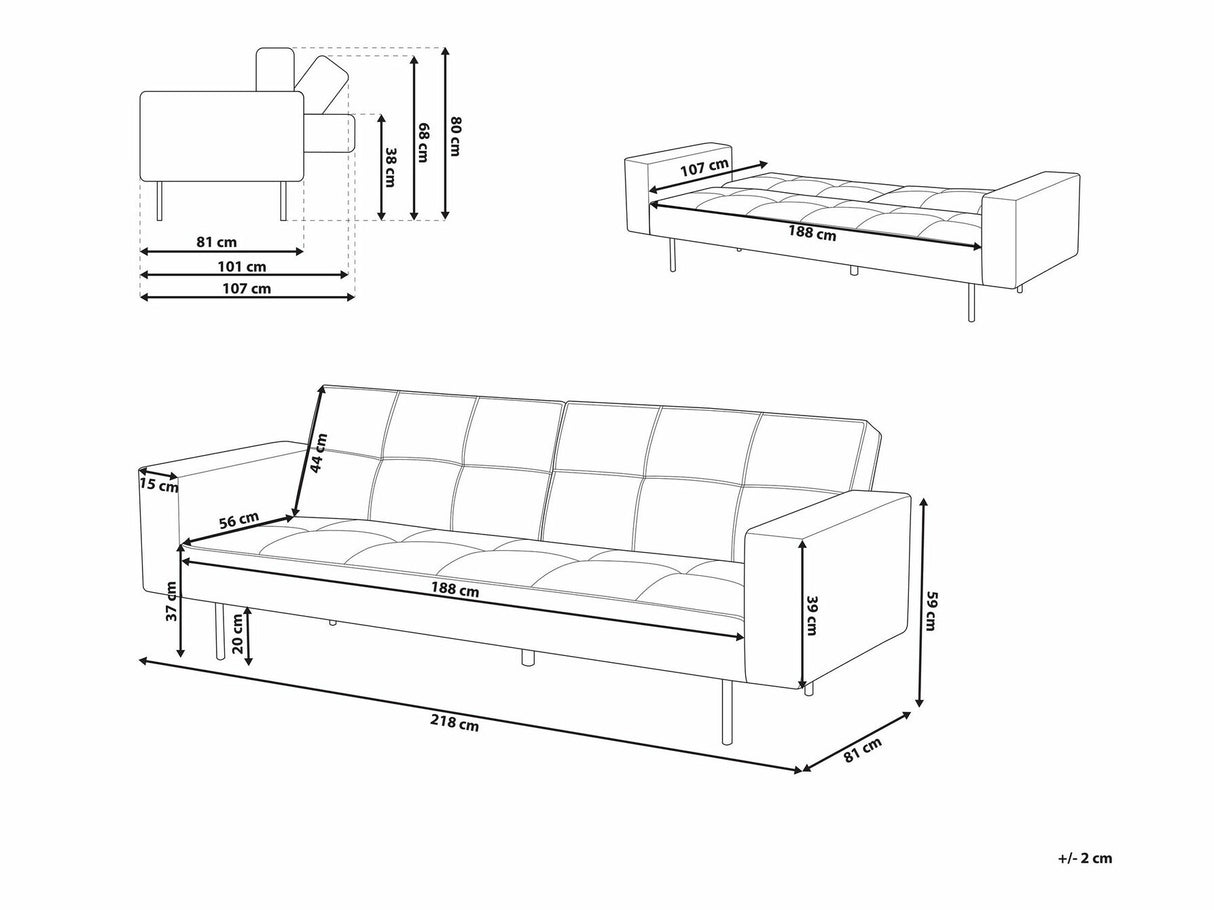 38 cm
68 cm
80 cm
81 cm
101 cm
107 cm

107 cm
188 cm

44 cm
15 cm
56 cm
188 cm
37 cm
20 cm
39 cm
59 cm
218 cm
81 cm

+/- 2 cm