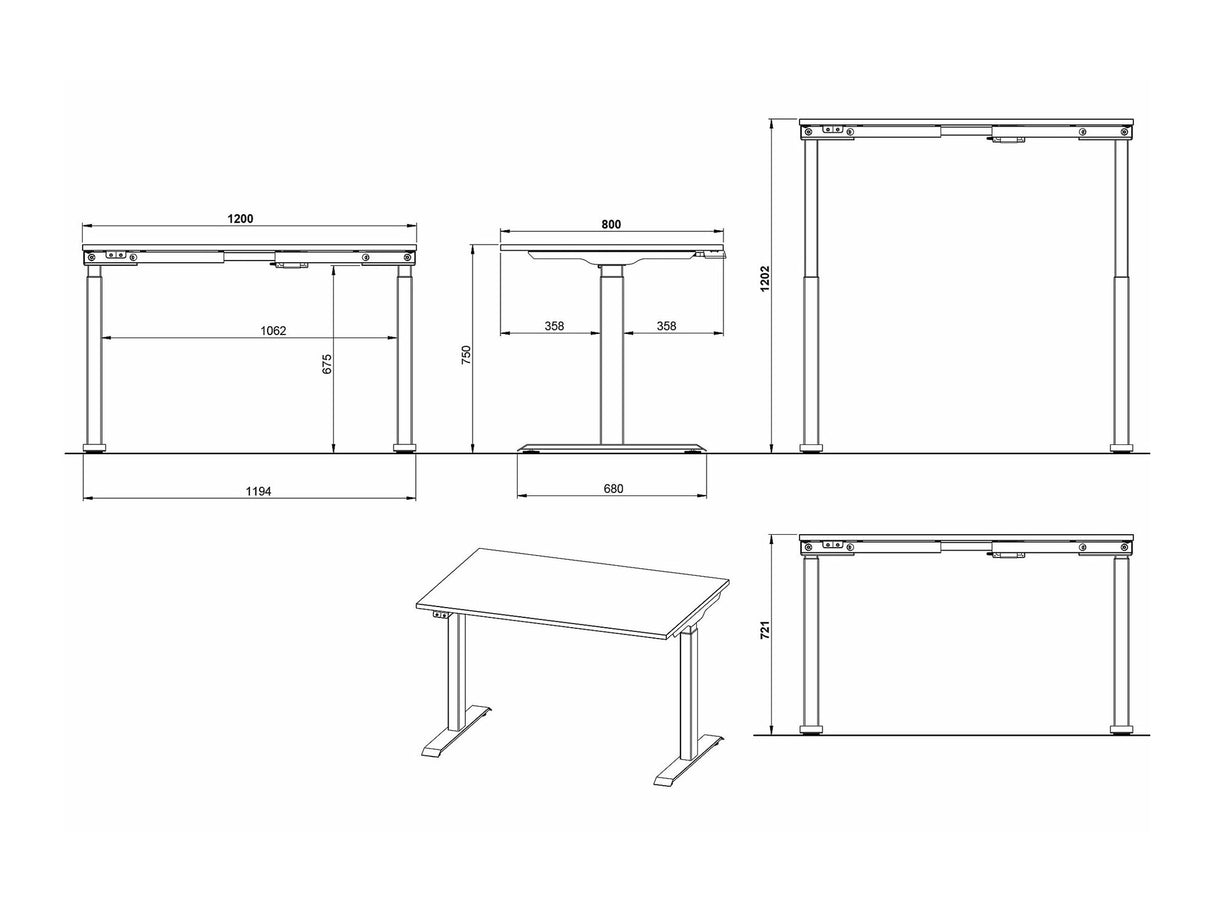 1200
1062
675
1194
800
358
358
750
680
1202
721