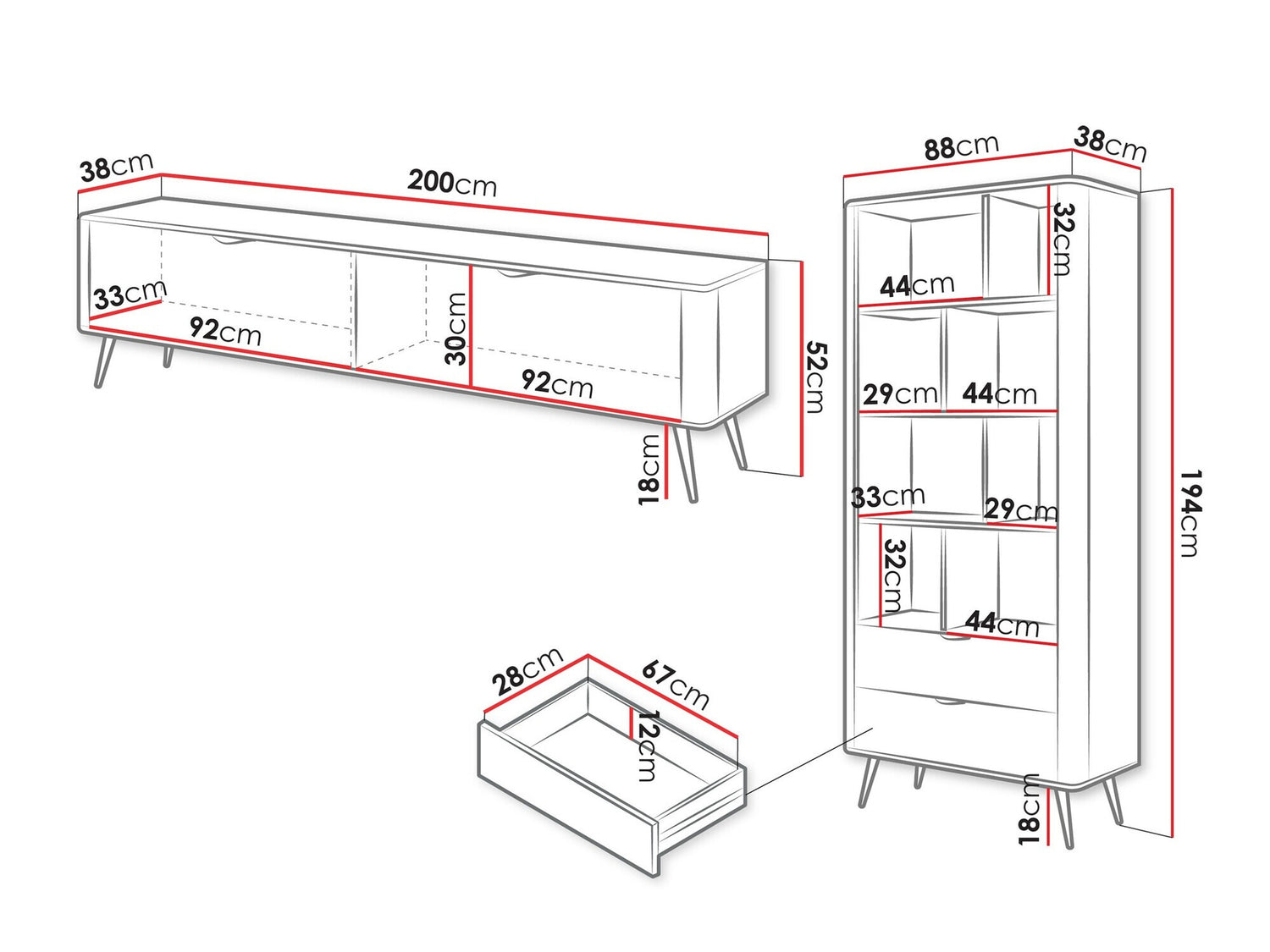 38cm
200cm
33cm
92cm
30cm
92cm
52cm
18cm
88cm
38cm
32cm
44cm
29cm
44cm
33cm
29cm
32cm
44cm
194cm
18cm
28cm
67cm
12cm