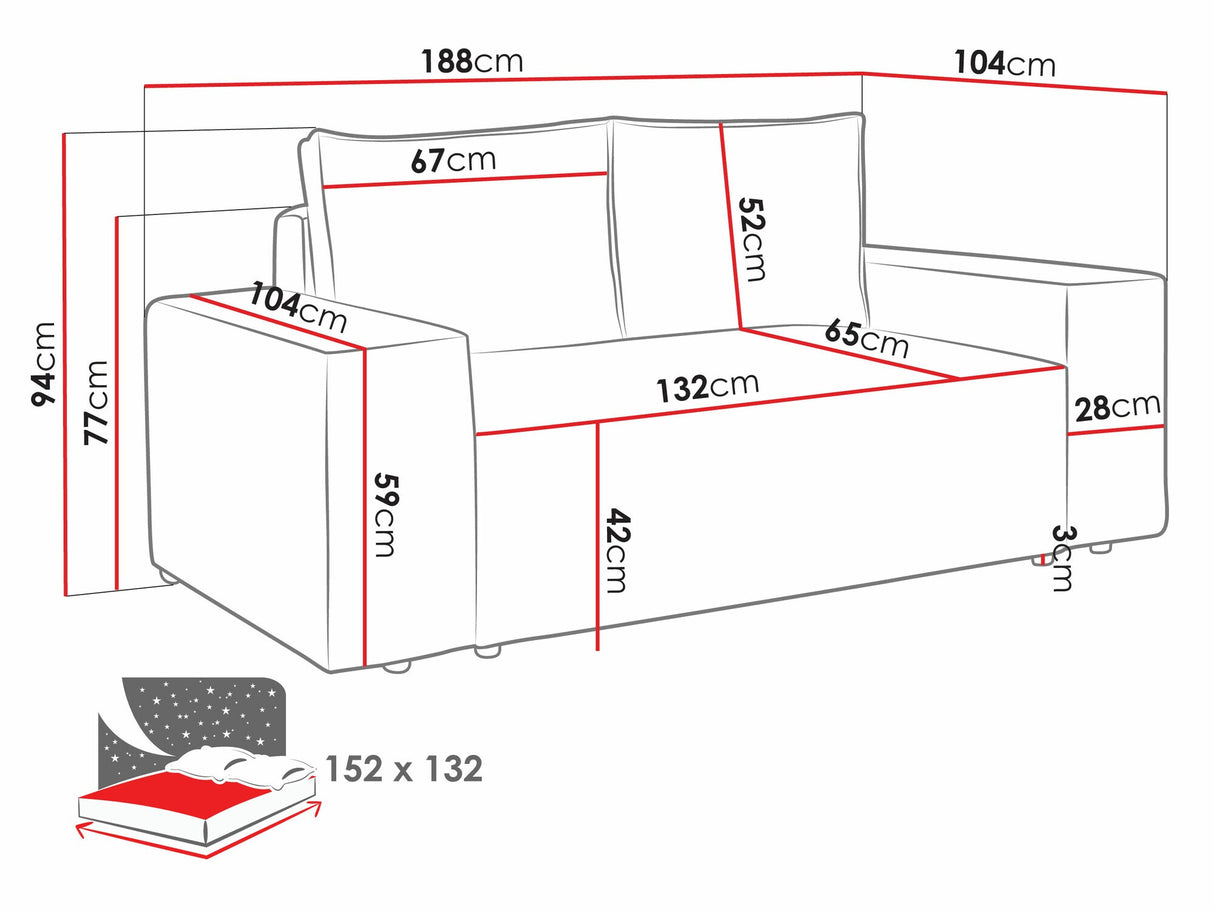 188cm
104cm
67cm
52cm
94cm
77cm
104cm
65cm
132cm
28cm
59cm
42cm
3cm
152 x 132