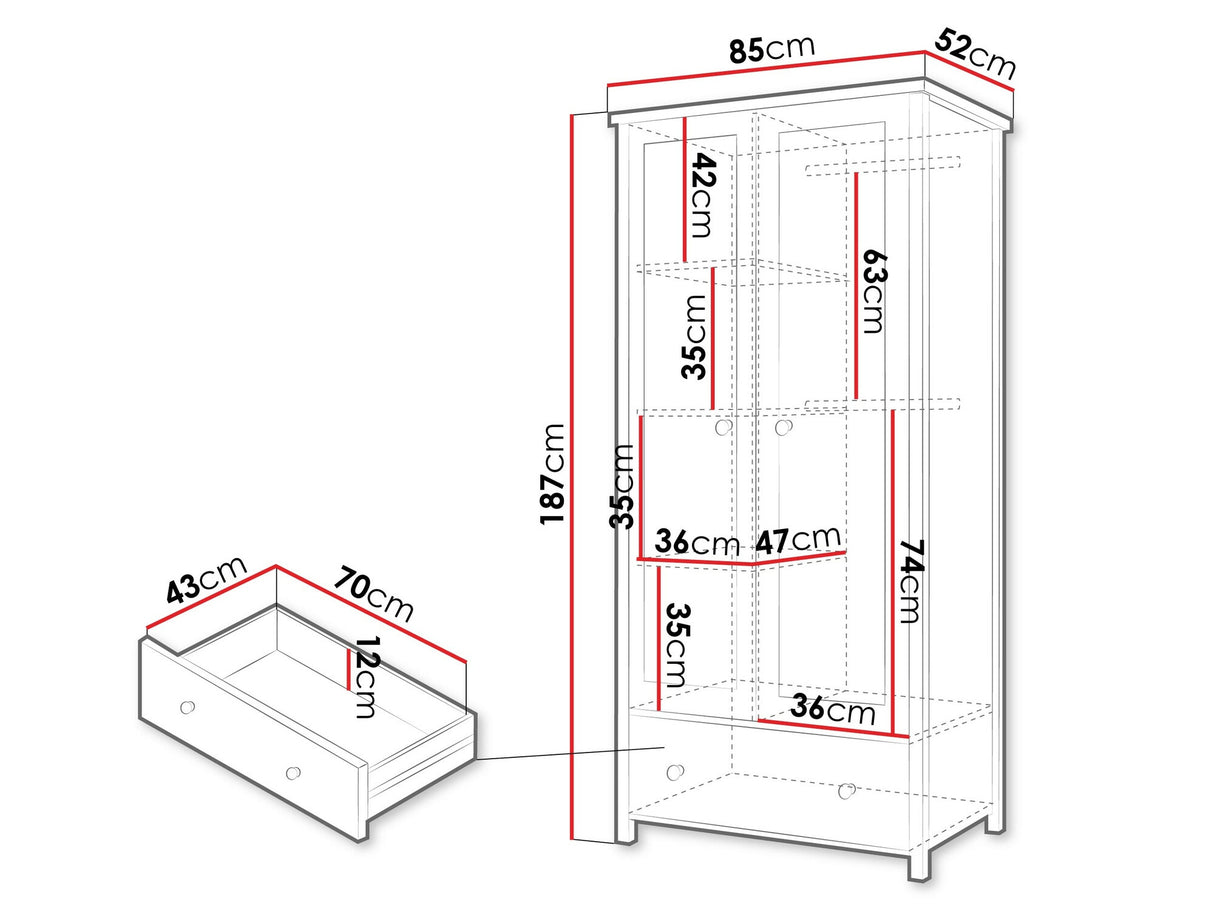 85cm
52cm
42cm
63cm
35cm
187cm
35cm
36cm
47cm
74cm
35cm
36cm
43cm
70cm
12cm