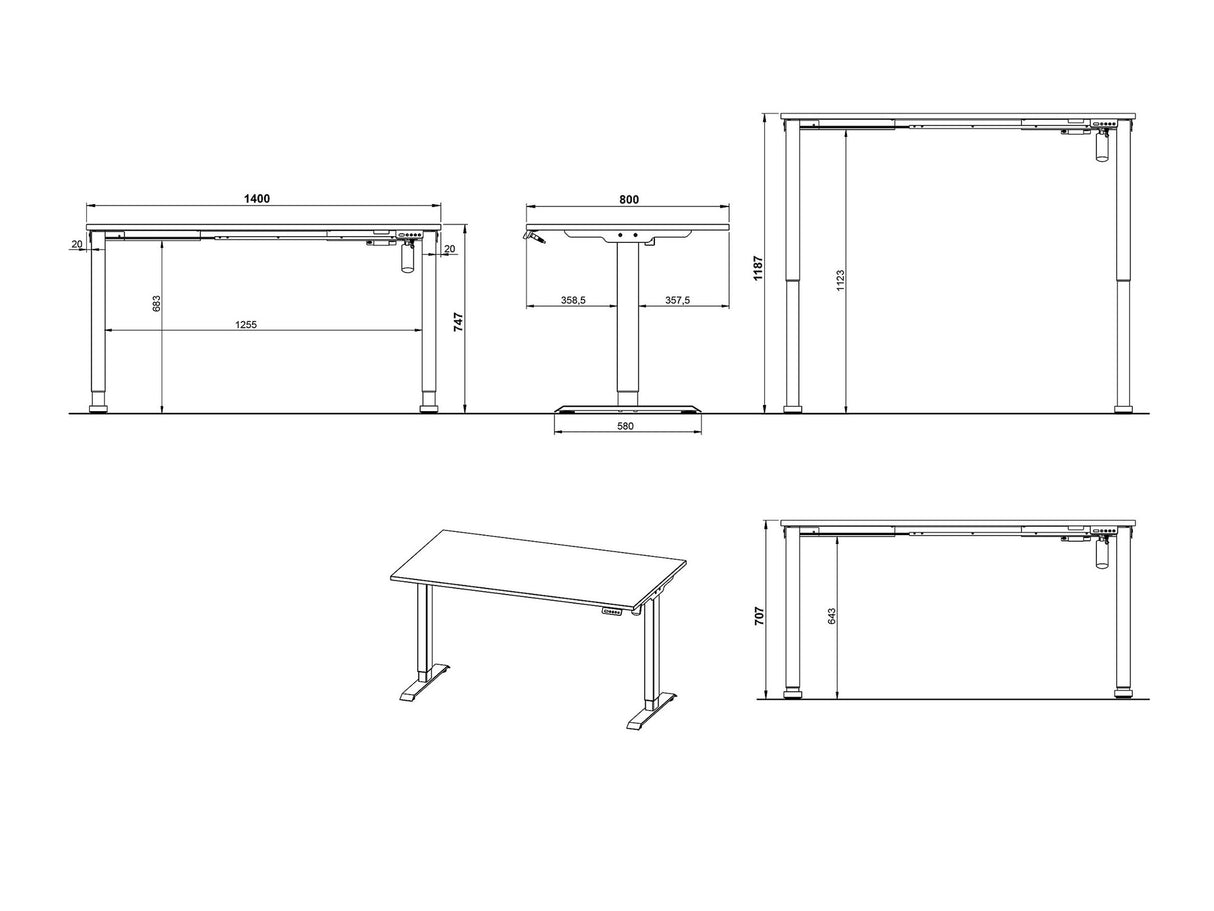 1400
20
20
683
1255
747
800
358,5
357,5
580
1187
1123
707
643