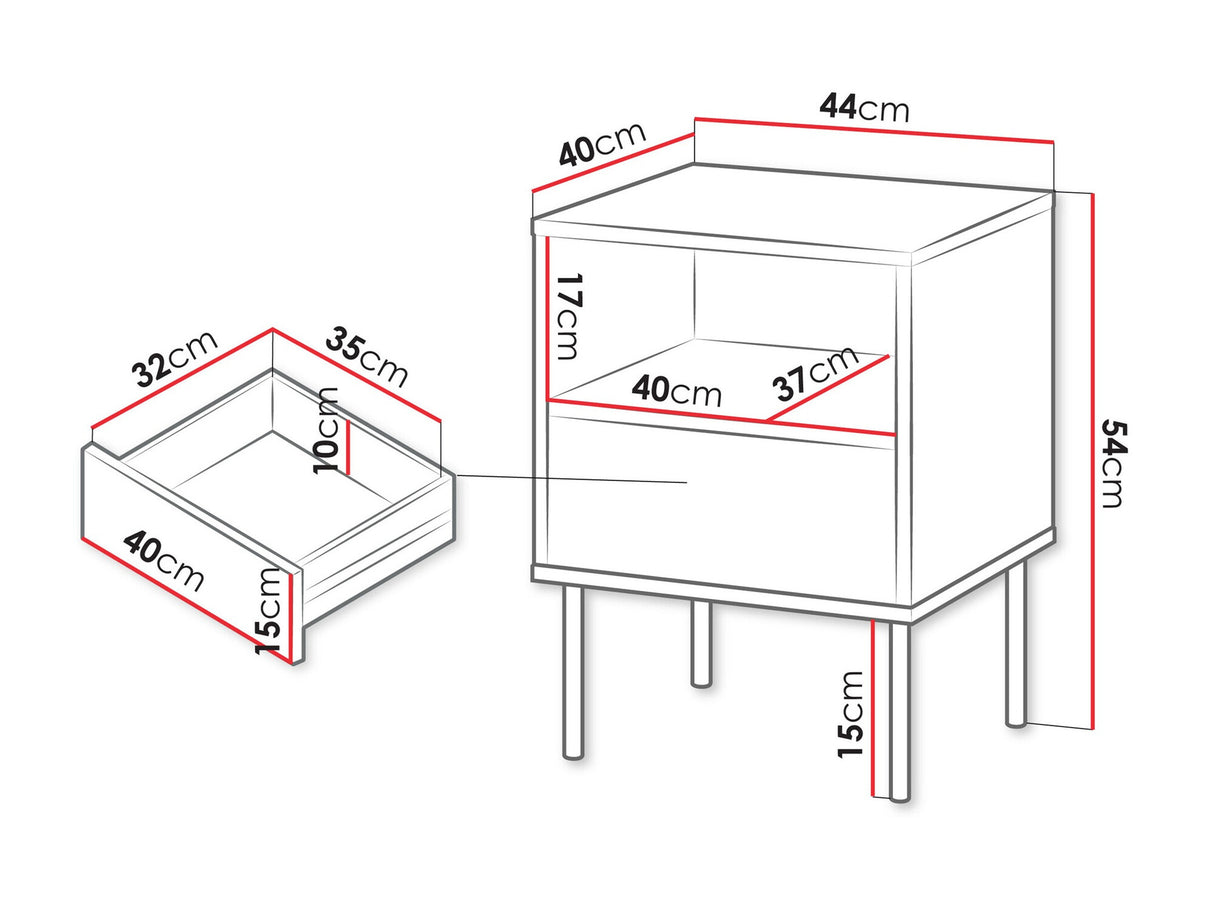 32cm
35cm
10cm
40cm
15cm
40cm
44cm
17cm
40cm
37cm
54cm
15cm