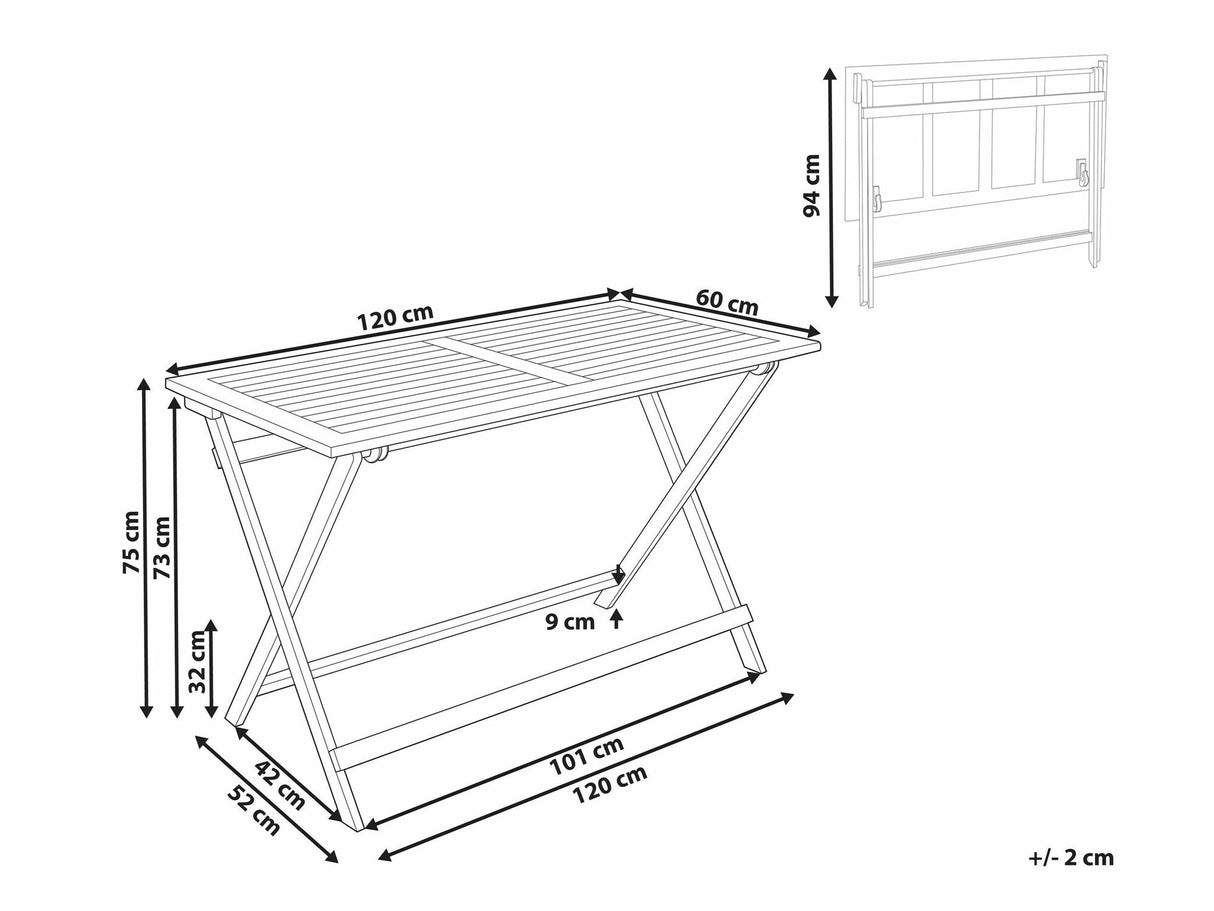 94 cm

120 cm

60 cm

75 cm

73 cm

32 cm

9 cm

42 cm

52 cm

101 cm

120 cm

+/- 2 cm