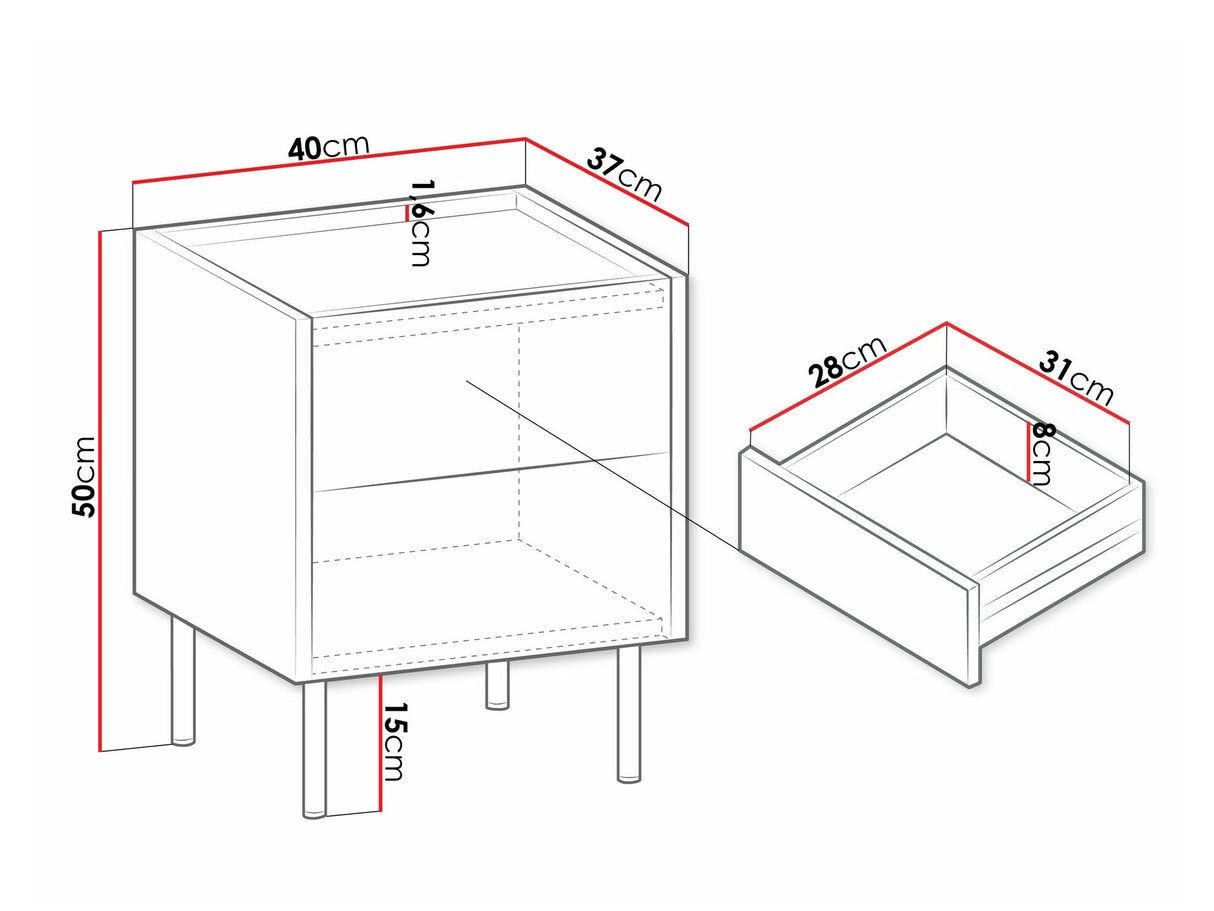 40cm
37cm
1,6cm
50cm
15cm
28cm
31cm
8cm