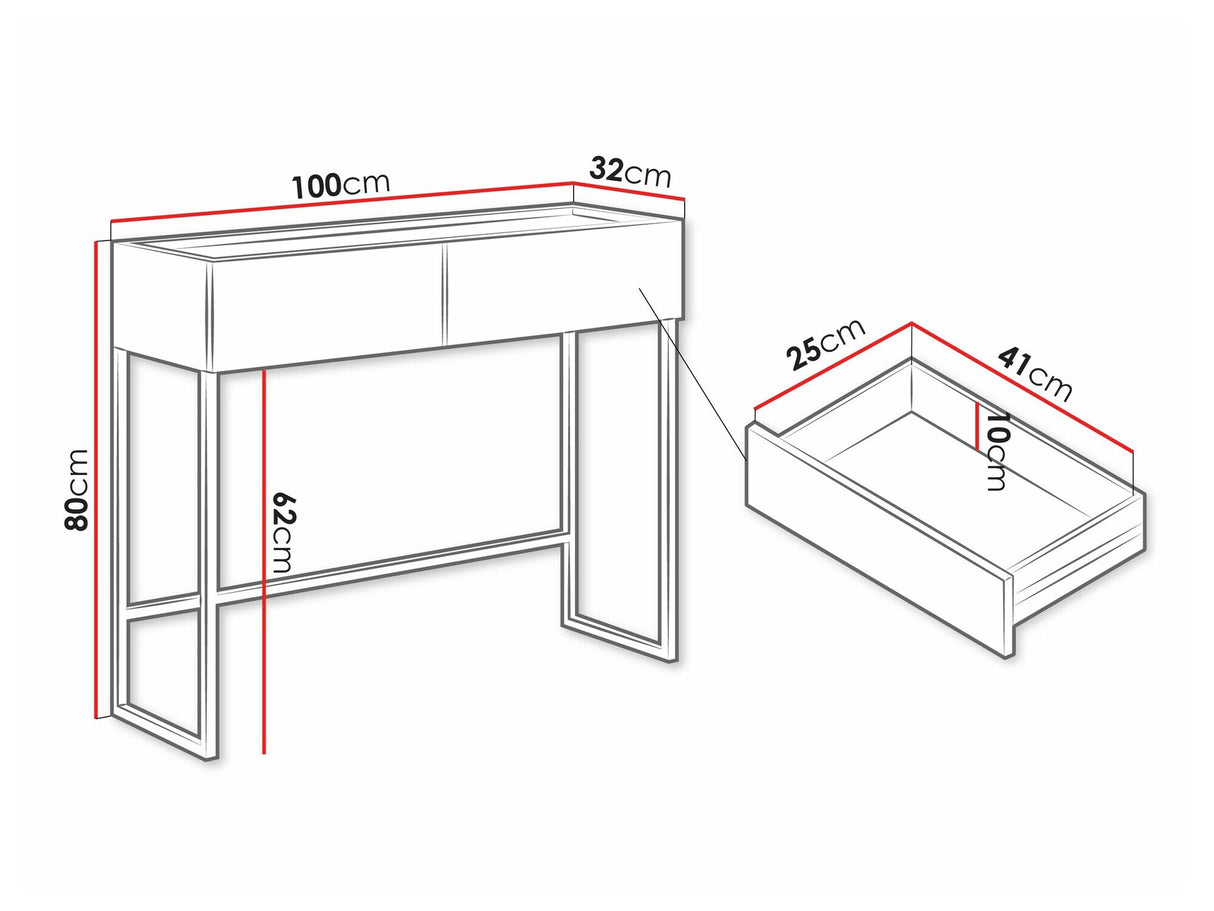 100cm
32cm
80cm
62cm
25cm
41cm
10cm