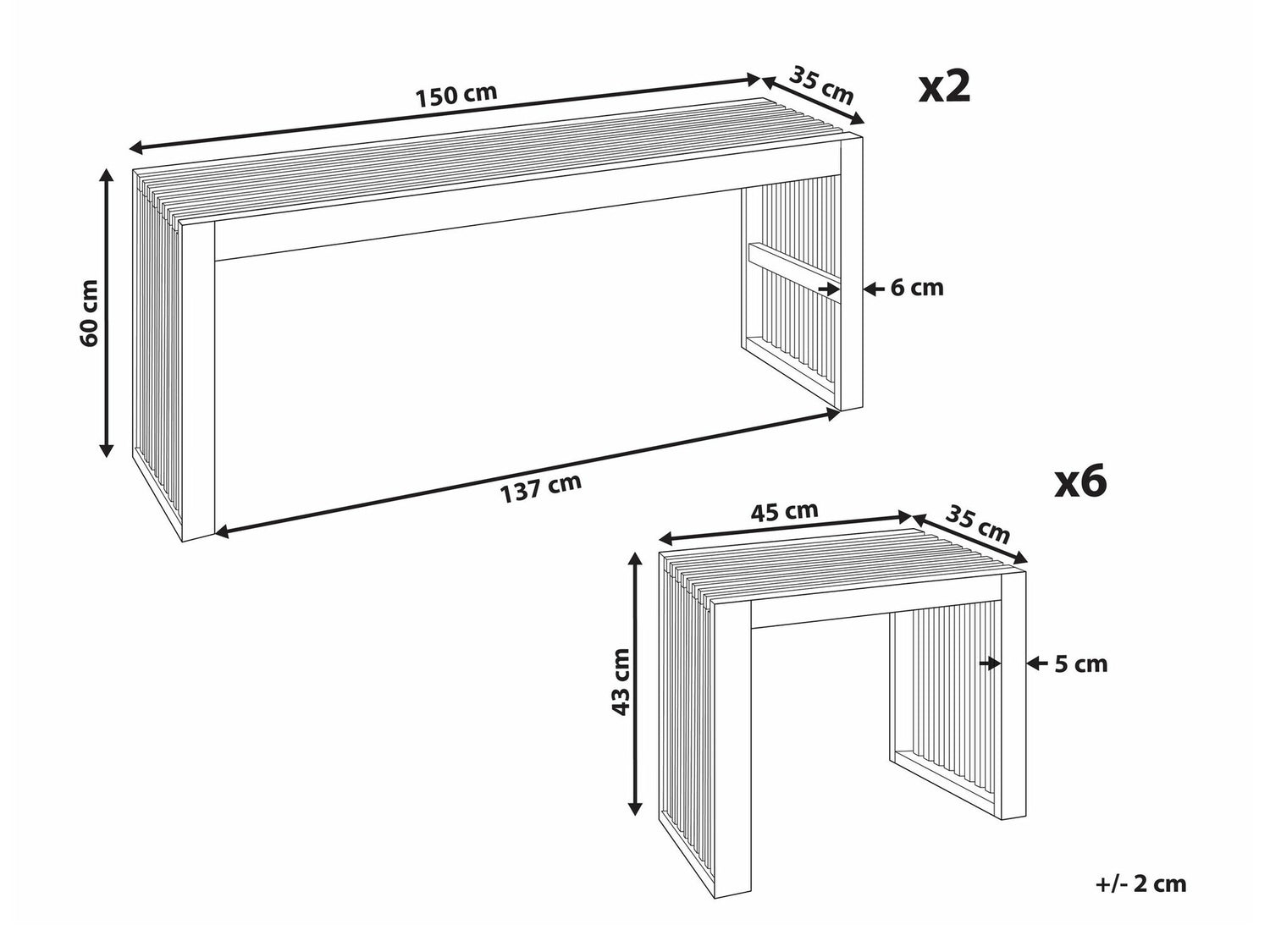 150 cm
35 cm
x2
60 cm
6 cm
137 cm
x6
45 cm
35 cm
43 cm
5 cm
+/- 2 cm