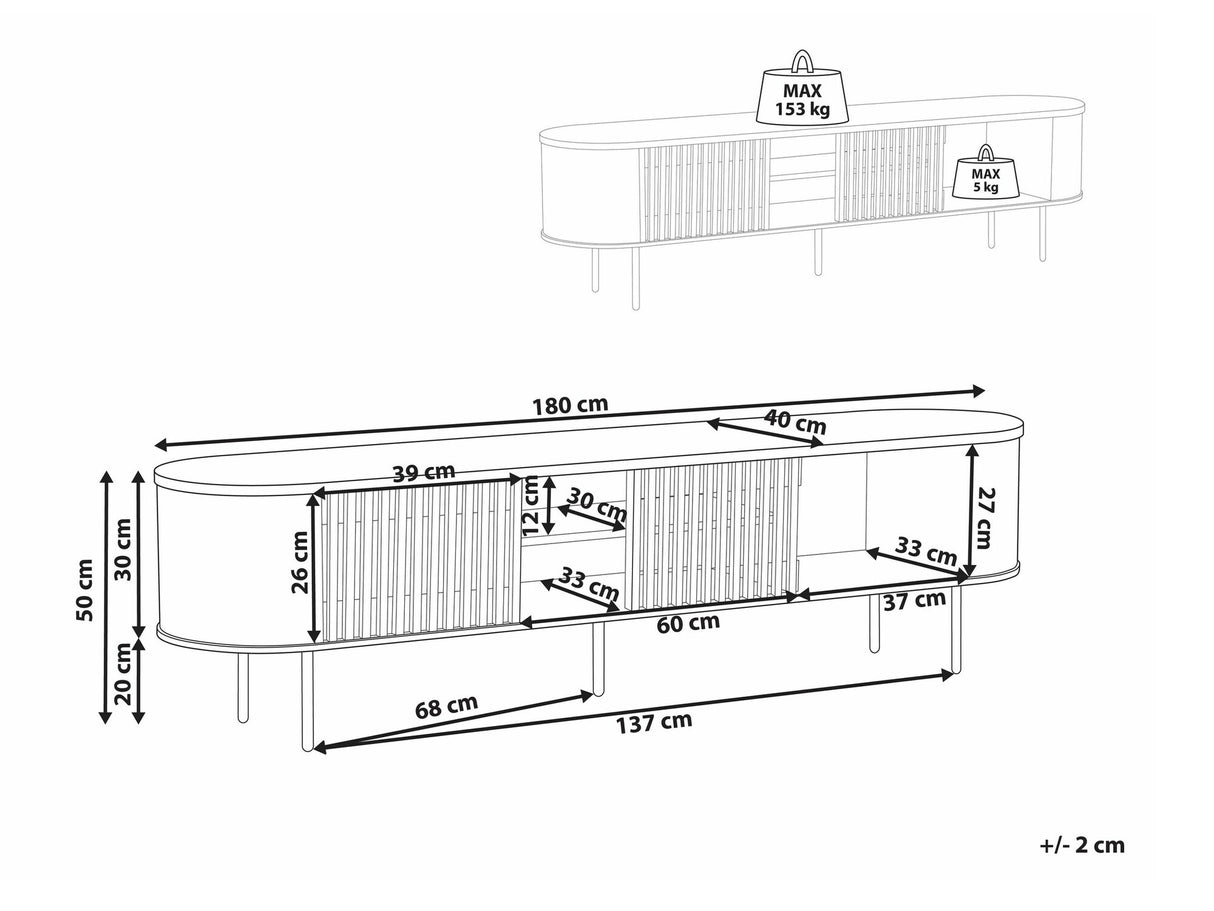 MAX
153 kg

MAX
5 kg

180 cm
40 cm
39 cm
12 cm
30 cm
27 cm
26 cm
33 cm
33 cm
37 cm
60 cm
50 cm
30 cm
20 cm
68 cm
137 cm

+/- 2 cm