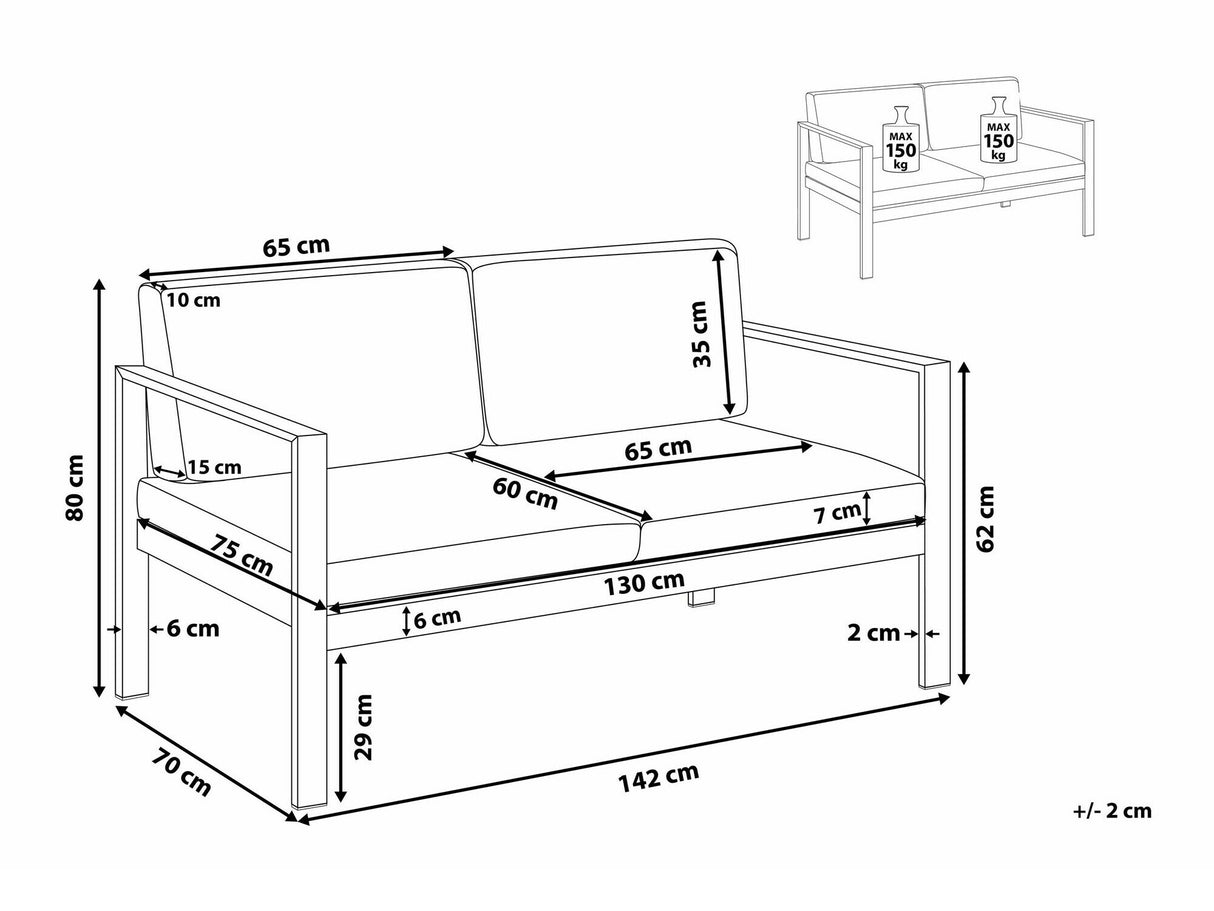 MAX
150
kg

MAX
150
kg

65 cm

10 cm

35 cm

80 cm

15 cm

65 cm

60 cm

7 cm

62 cm

75 cm

130 cm

6 cm

6 cm

2 cm

29 cm

70 cm

142 cm

+/- 2 cm