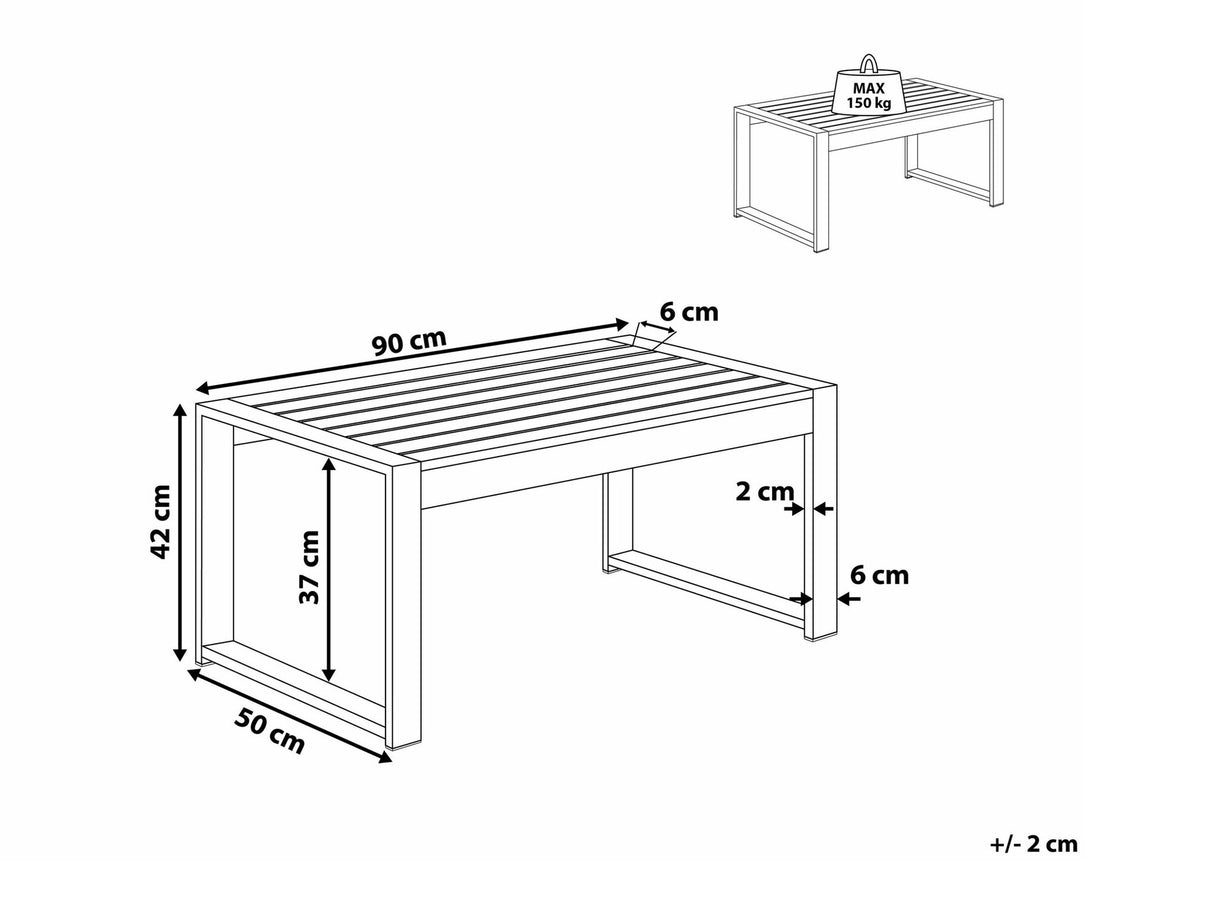 MAX
150 kg

90 cm
6 cm
42 cm
37 cm
2 cm
6 cm
50 cm

+/- 2 cm