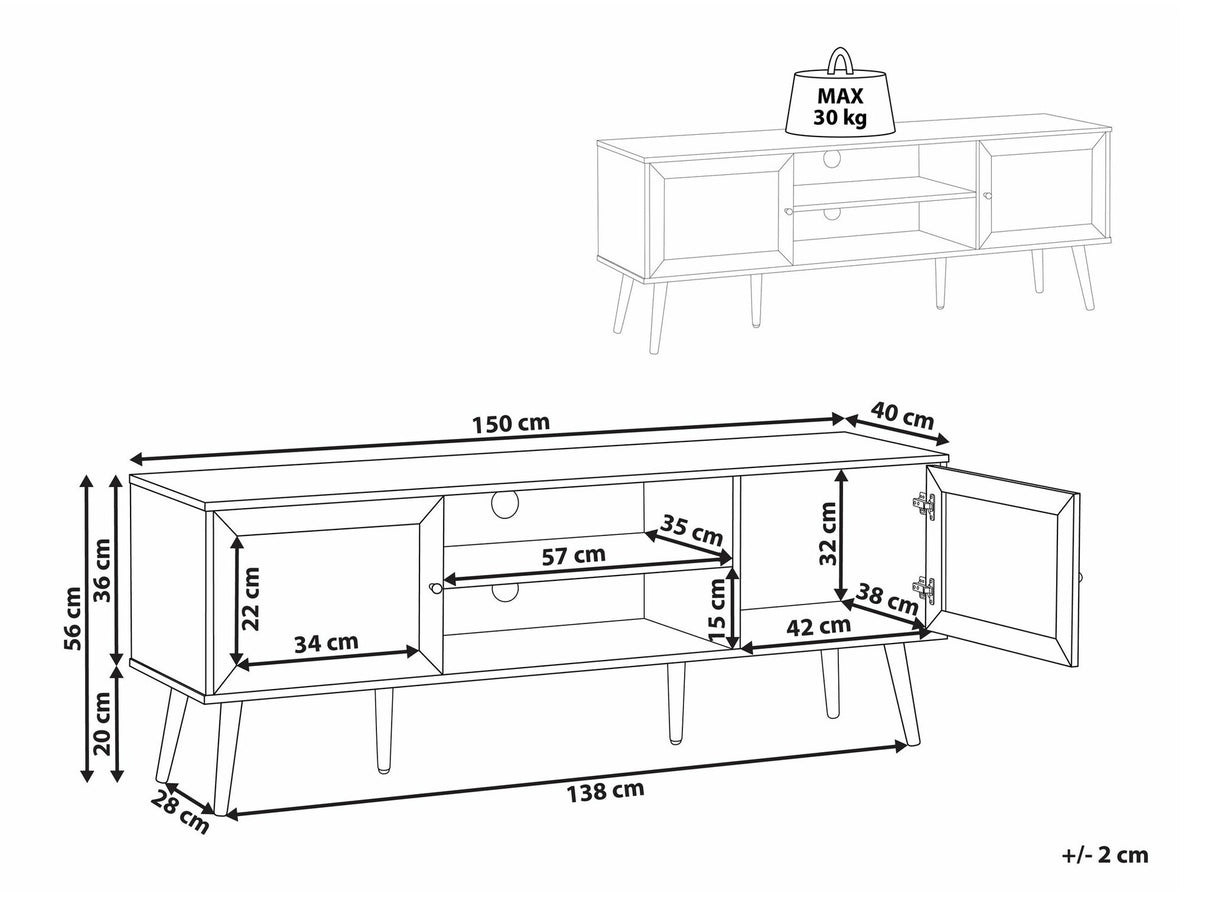 MAX
30 kg

150 cm
40 cm
56 cm
36 cm
20 cm
22 cm
34 cm
57 cm
35 cm
15 cm
32 cm
38 cm
42 cm
28 cm
138 cm

+/- 2 cm