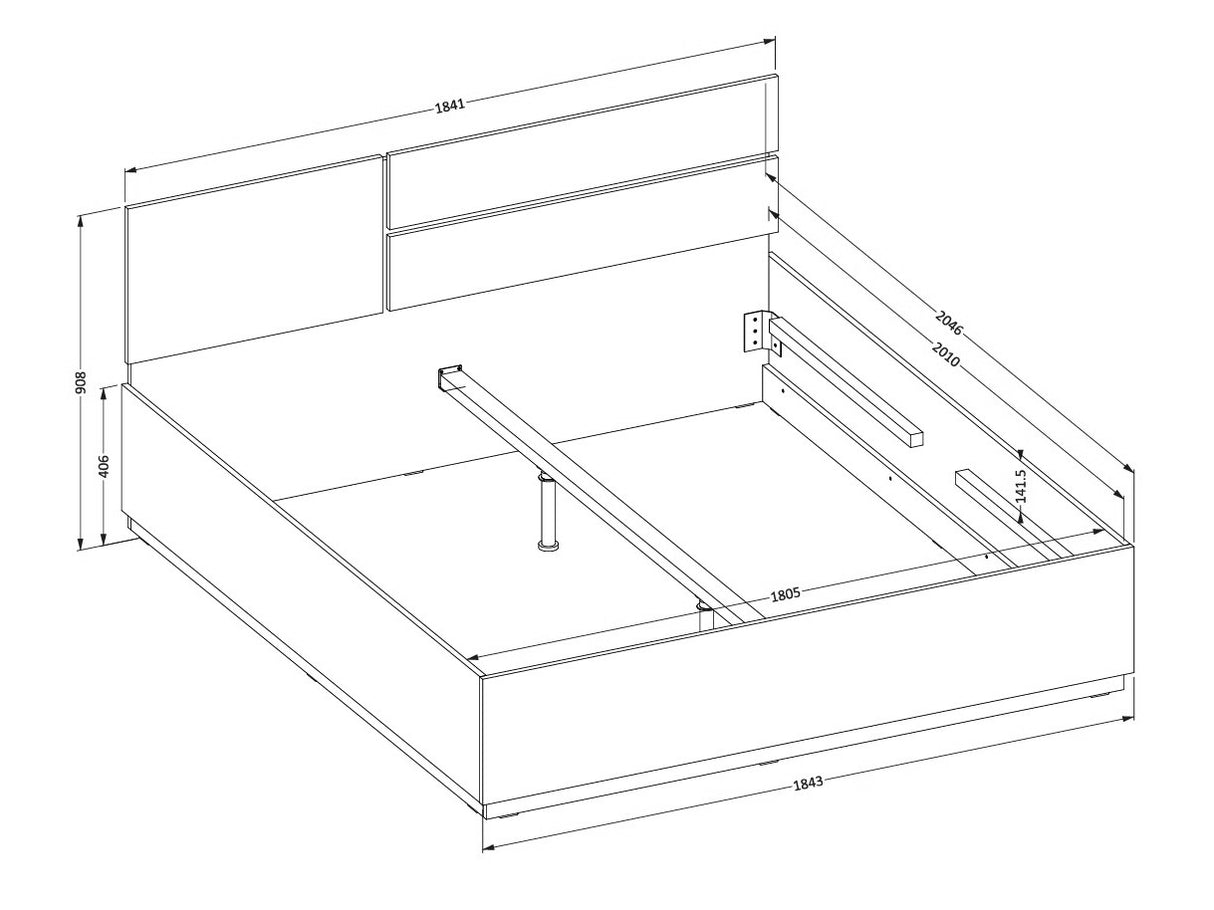 1841
908
406
2046
2010
141.5
1805
1843