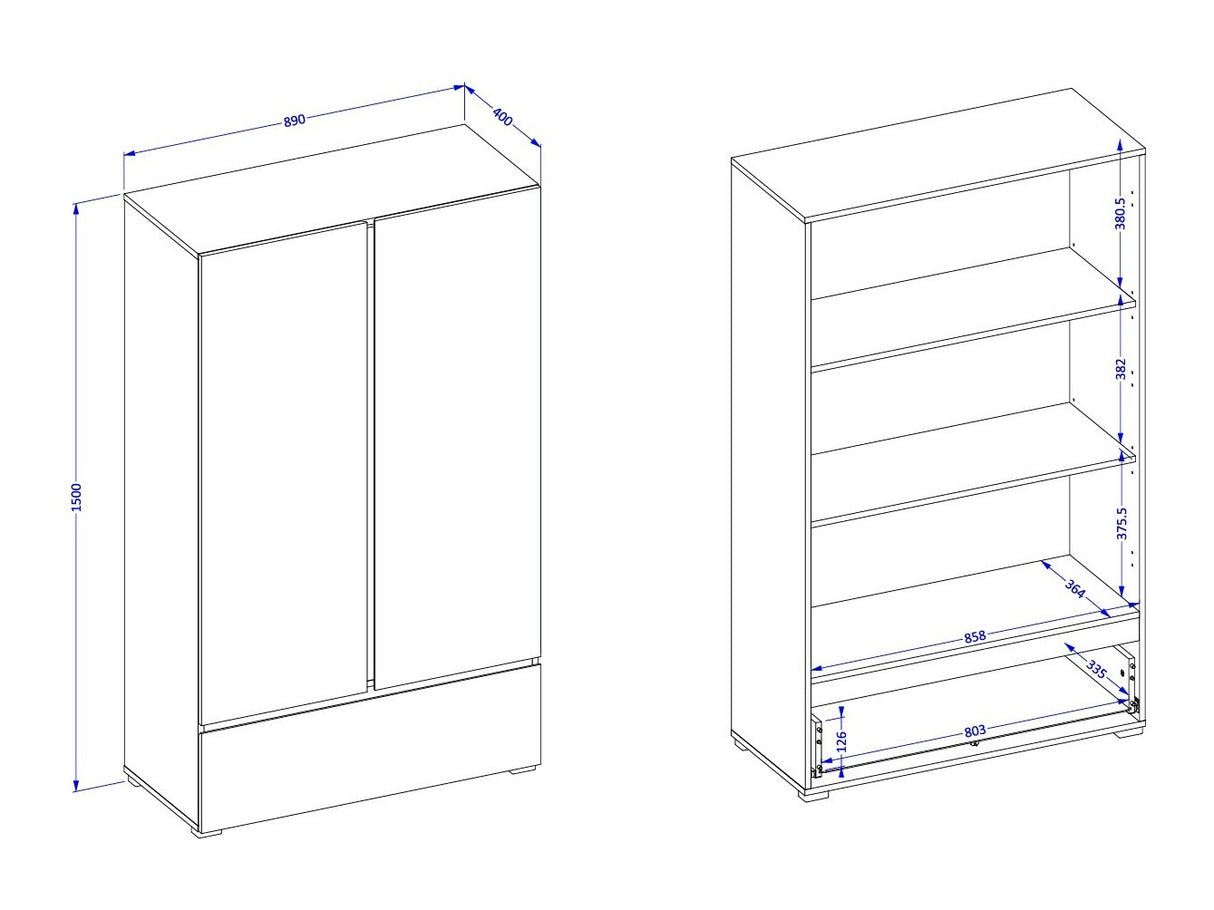 890
400
1500
380.5
382
375.5
364
858
335
126
803