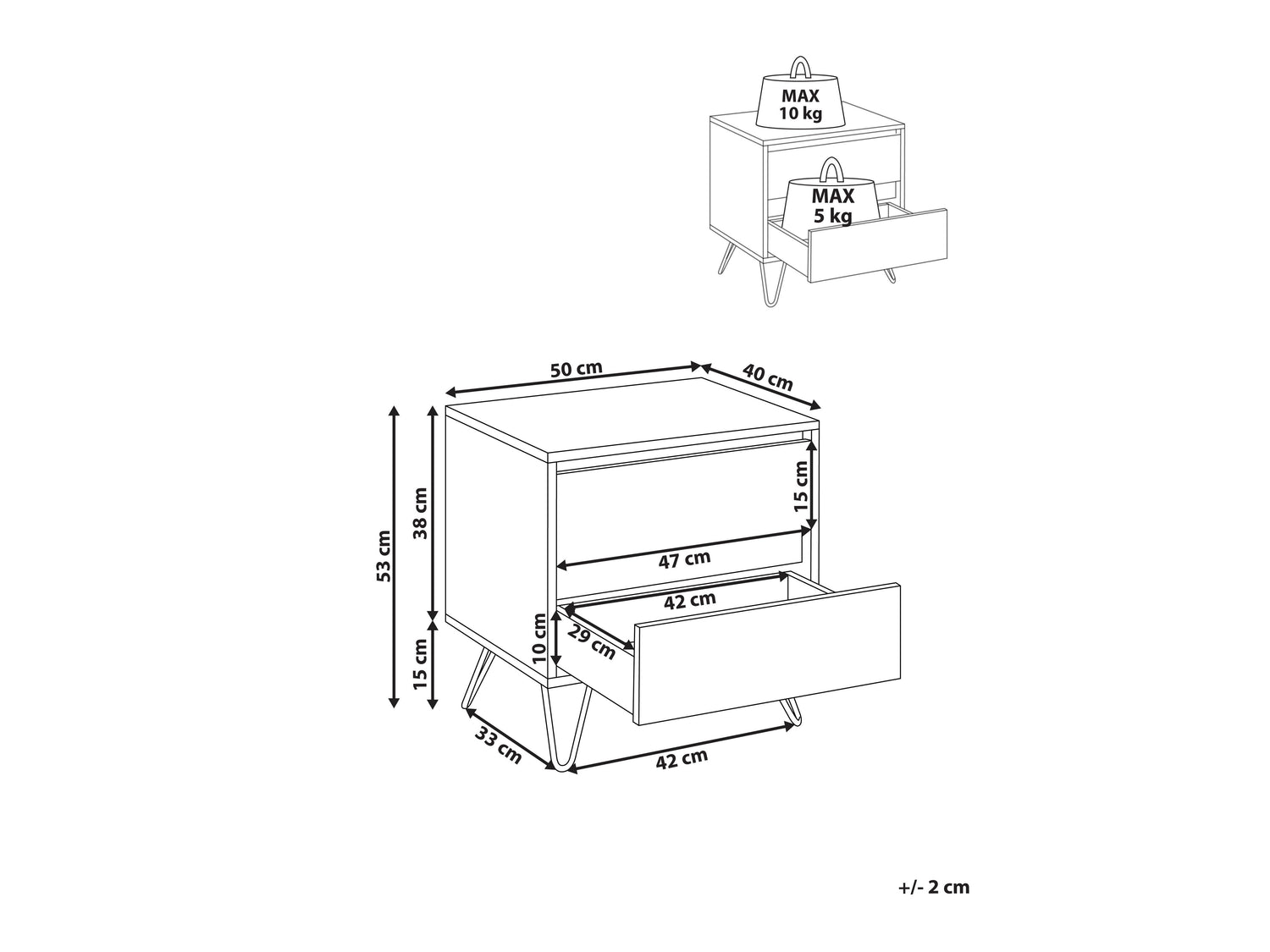 MAX
10 kg

MAX
5 kg

50 cm
40 cm
53 cm
38 cm
15 cm
15 cm
47 cm
42 cm
10 cm
29 cm
33 cm
42 cm

+/- 2 cm